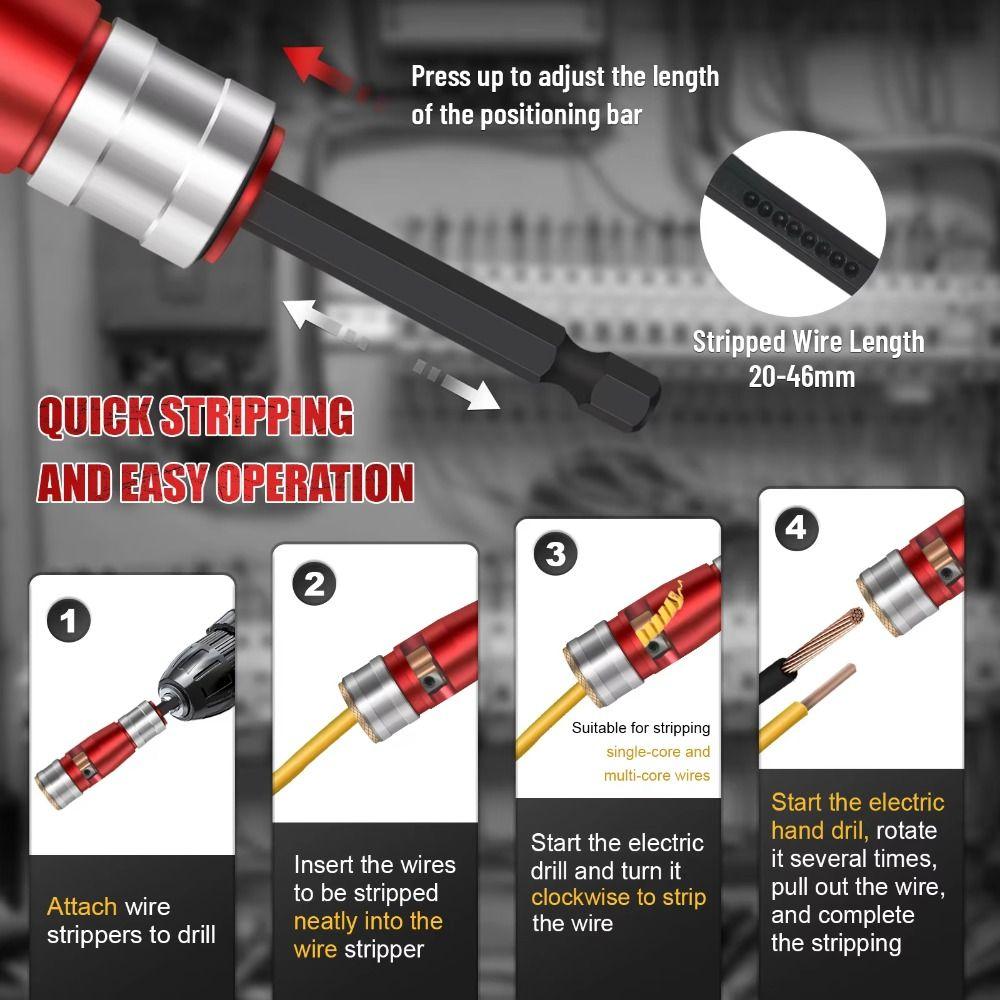 Press up to adjust the length of the positioning bar

Stripped Wire Length 20-46mm

QUICK STRIPPING AND EASY OPERATION

1

Attach wire strippers to drill

2

Insert the wires to be stripped neatly into the wire stripper

3

Suitable for stripping single-core and multi-core wires

Start the electric drill and turn it clockwise to strip the wire

4

Start the electric hand dril, rotate it several times, pull out the wire, and complete the stripping