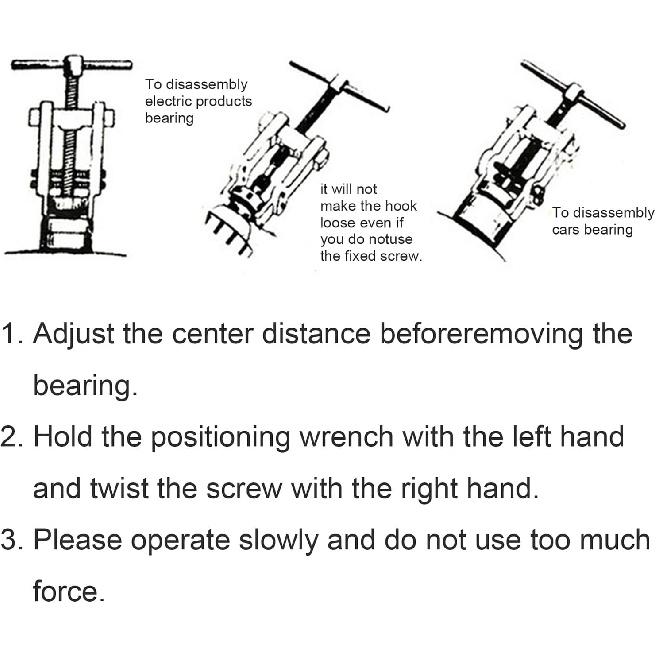 To disassembly electric products bearing

it will not make the hook loose even if you do notuse the fixed screw.

To disassembly cars bearing

1. Adjust the center distance beforeremoving the bearing.

2. Hold the positioning wrench with the left hand and twist the screw with the right hand.

3. Please operate slowly and do not use too much force.