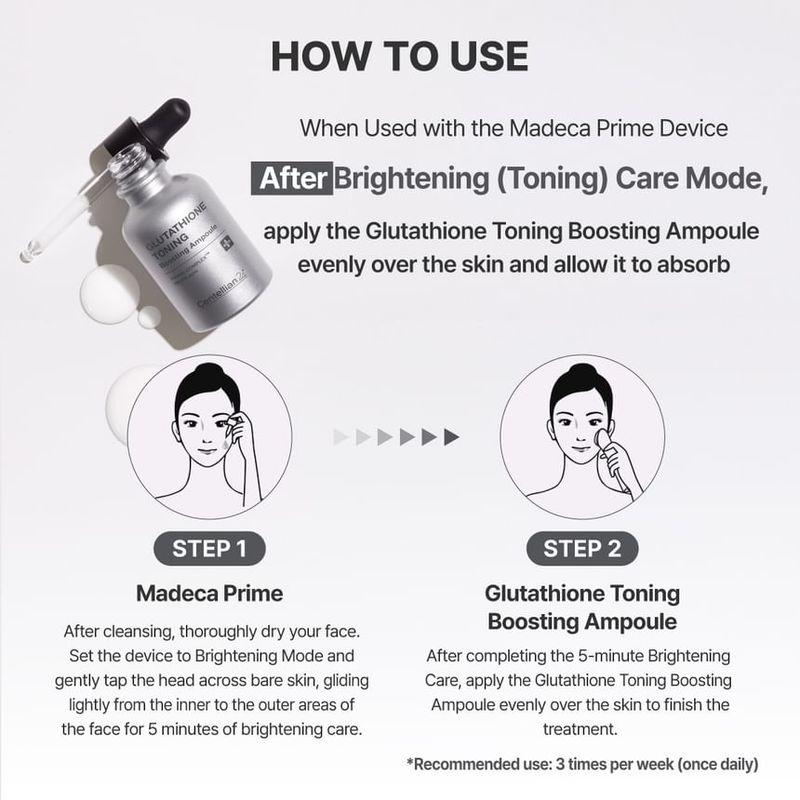 HOW TO USE

When Used with the Madeca Prime Device

After Brightening (Toning) Care Mode,

apply the Glutathione Toning Boosting Ampoule evenly over the skin and allow it to absorb

GLUTATHIONE TONING Boosting Ampoule

Centellian24

STEP 1

Madeca Prime

After cleansing, thoroughly dry your face. Set the device to Brightening Mode and gently tap the head across bare skin, gliding lightly from the inner to the outer areas of the face for 5 minutes of brightening care.

STEP 2

Glutathione Toning Boosting Ampoule

After completing the 5-minute Brightening Care, apply the Glutathione Toning Boosting Ampoule evenly over the skin to finish the treatment.

*Recommended use: 3 times per week (once daily)