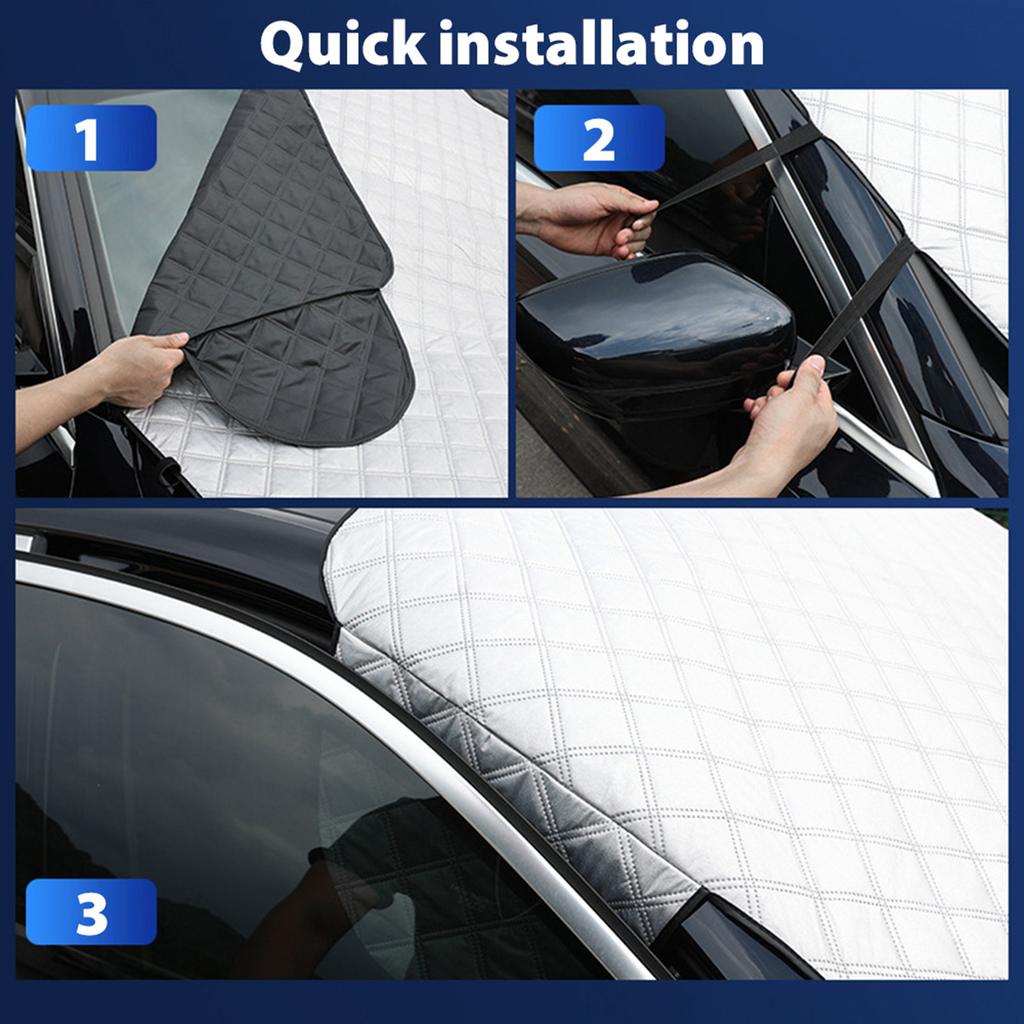 Quick installation

1

2

3