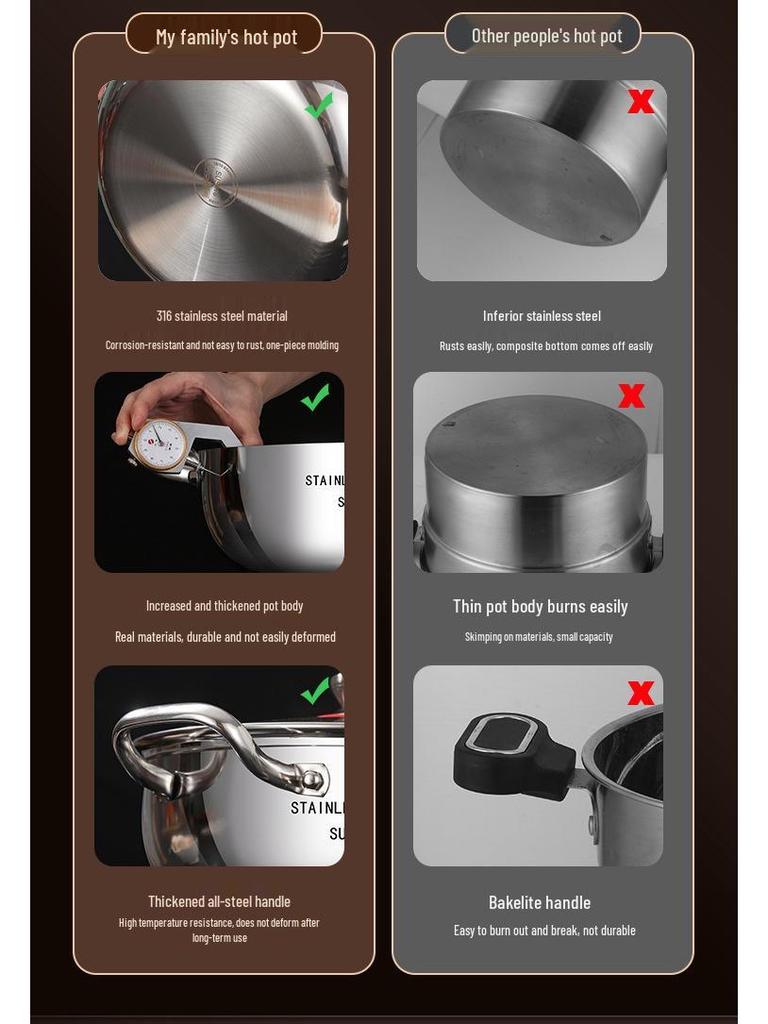 My family's hot pot

316 stainless steel material

Corrosion-resistant and not easy to rust, one-piece molding

STAINL
S

Increased and thickened pot body

Real materials, durable and not easily deformed

STAINL
SU

Thickened all-steel handle

High temperature resistance, does not deform after long-term use

Other people's hot pot

Inferior stainless steel

Rusts easily, composite bottom comes off easily

Thin pot body burns easily

Skimping on materials, small capacity

Bakelite handle

Easy to burn out and break, not durable