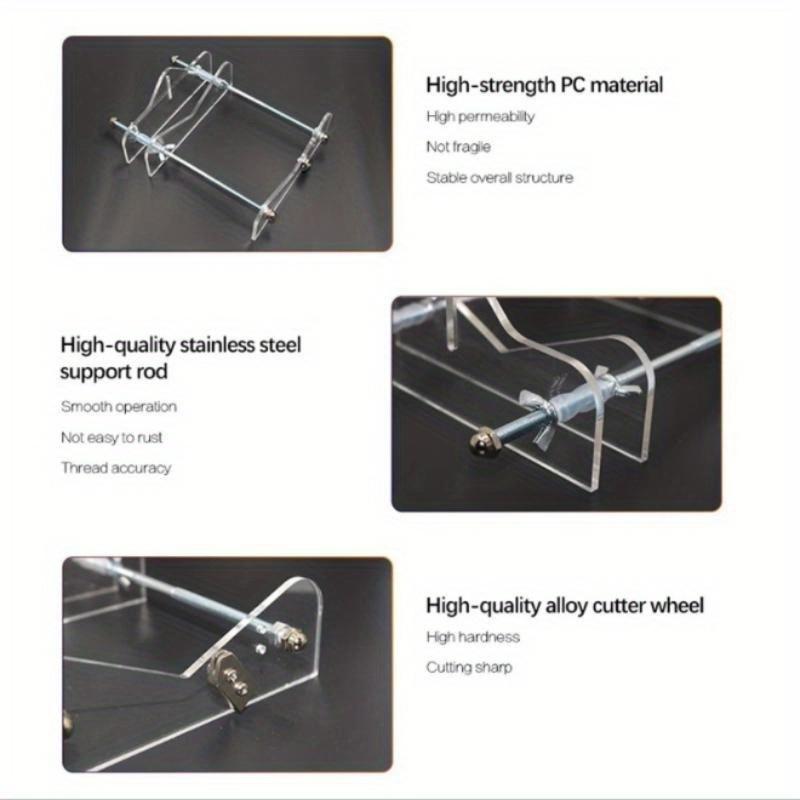 High-strength PC material

High permeability

Not fragile

Stable overall structure

High-quality stainless steel support rod

Smooth operation

Not easy to rust

Thread accuracy

High-quality alloy cutter wheel

High hardness

Cutting sharp