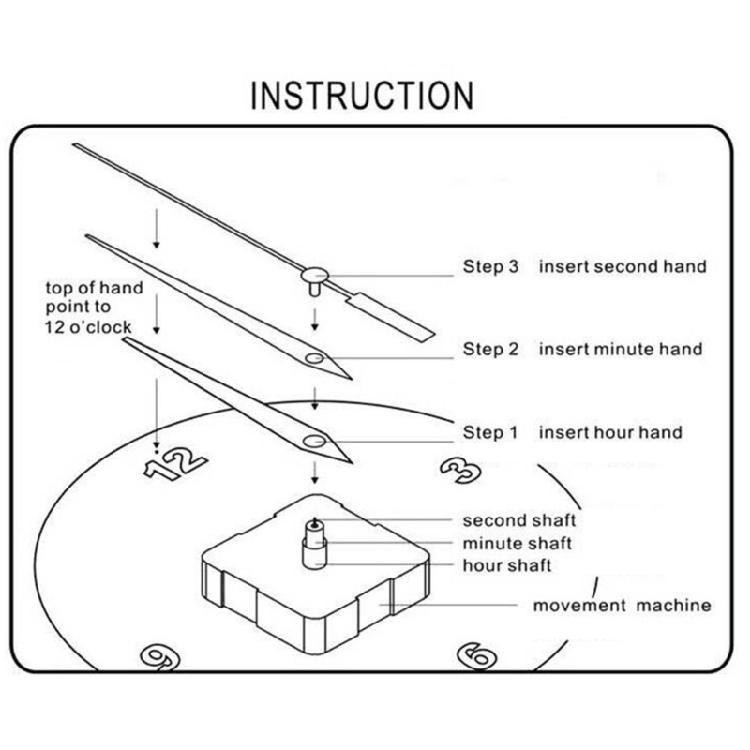 INSTRUCTION

top of hand point to 12 o'clock

Step 3 insert second hand

Step 2 insert minute hand

Step 1 insert hour hand

12

3

second shaft

minute shaft

hour shaft

movement machine

9

6