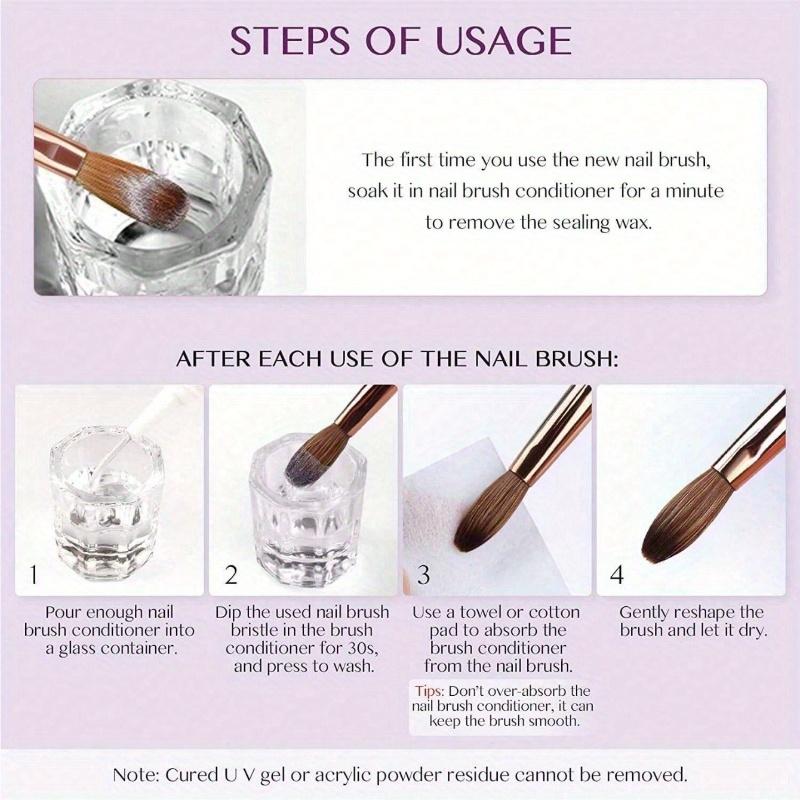 STEPS OF USAGE

The first time you use the new nail brush, soak it in nail brush conditioner for a minute to remove the sealing wax.

AFTER EACH USE OF THE NAIL BRUSH:

1
Pour enough nail brush conditioner into a glass container.

2
Dip the used nail brush bristle in the brush conditioner for 30s, and press to wash.

3
Use a towel or cotton pad to absorb the brush conditioner from the nail brush.

Tips: Don't over-absorb the nail brush conditioner, it can keep the brush smooth.

4
Gently reshape the brush and let it dry.

Note: Cured U V gel or acrylic powder residue cannot be removed.