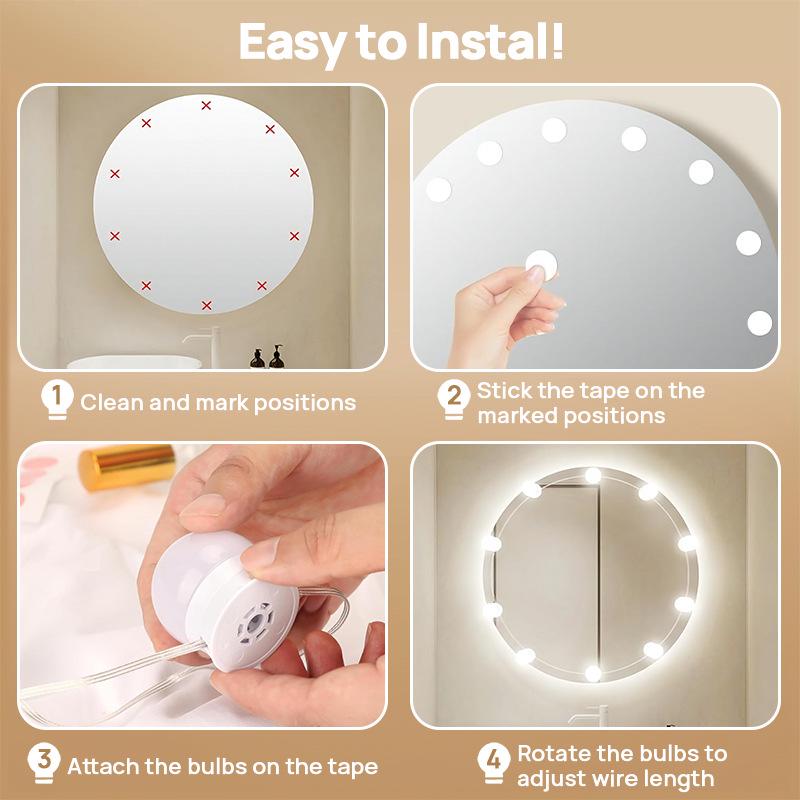 Easy to Instal!

1 Clean and mark positions

2 Stick the tape on the marked positions

3 Attach the bulbs on the tape

4 Rotate the bulbs to adjust wire length