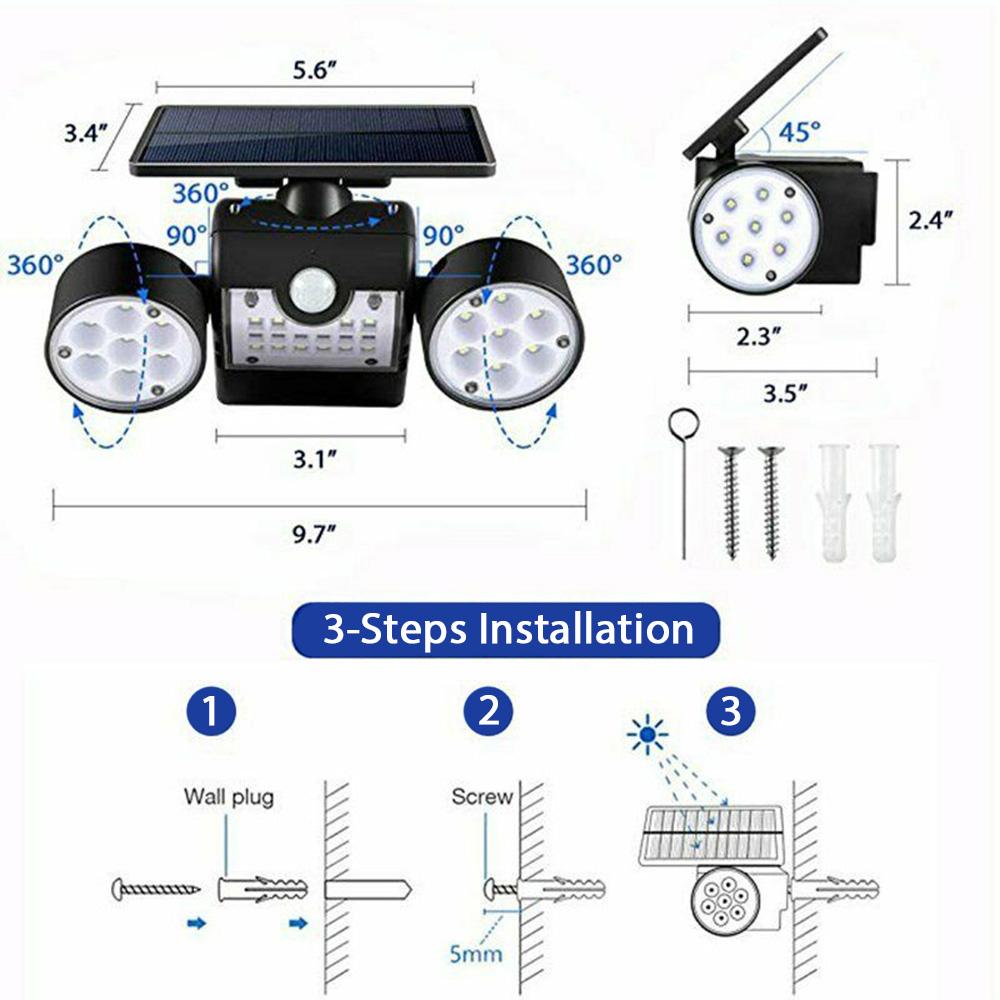 5.6″
3.4″
360°
90°
90°
360°
360°
3.1″
9.7″
45°
2.4″
2.3″
3.5″

3-Steps Installation

1
Wall plug

2
Screw
5mm

3