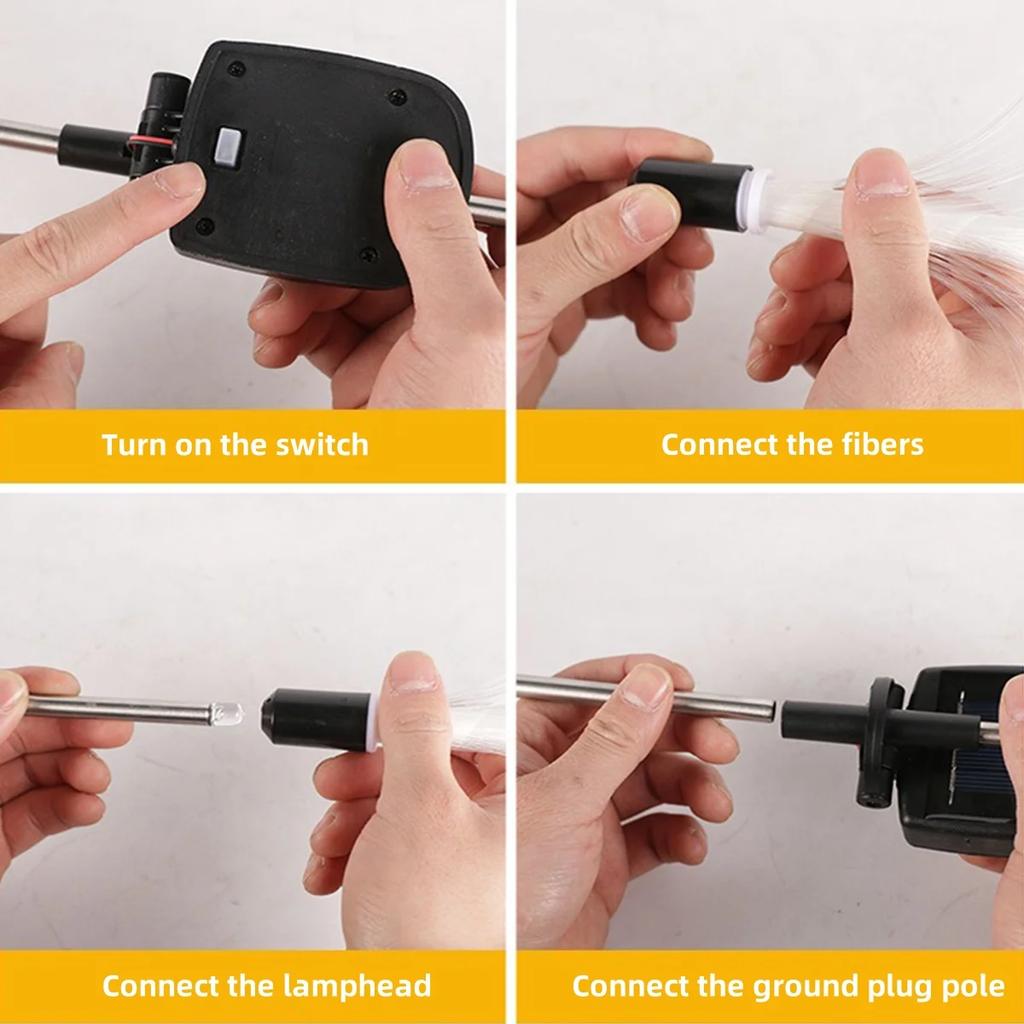 Turn on the switch

Connect the fibers

Connect the lamphead

Connect the ground plug pole