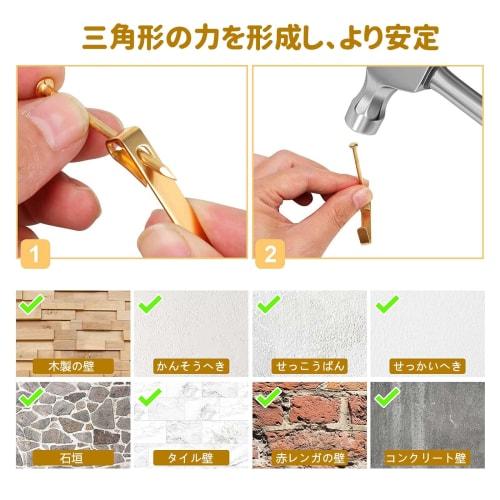 三角形の力を形成し、より安定

1

2

木製の壁

かんそうへき

せっこうばん

せっかいへき

石垣

タイル壁

赤レンガの壁

コンクリート壁