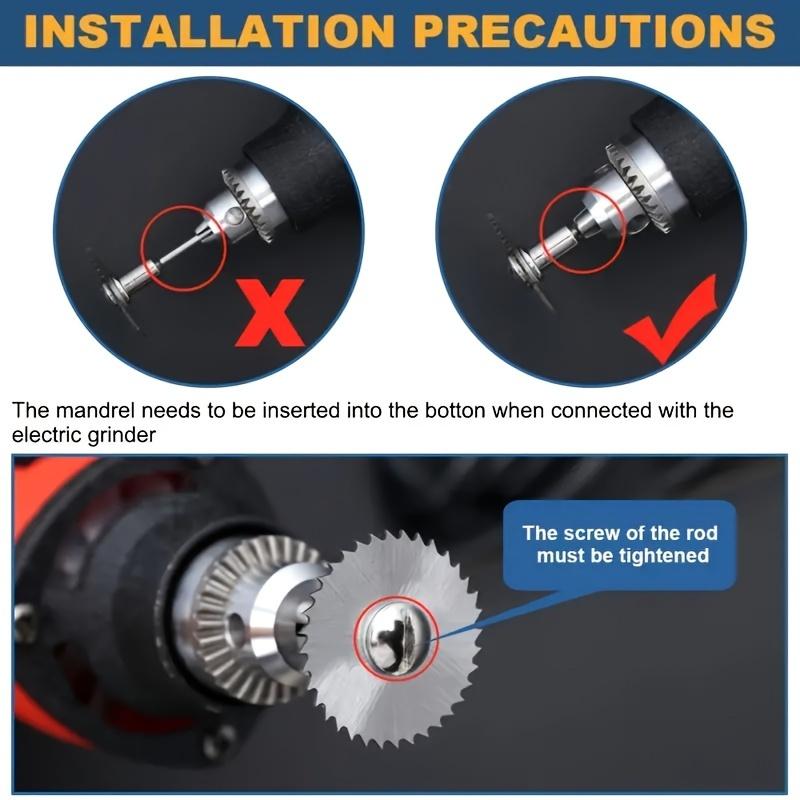 INSTALLATION PRECAUTIONS

The mandrel needs to be inserted into the botton when connected with the electric grinder

The screw of the rod must be tightened