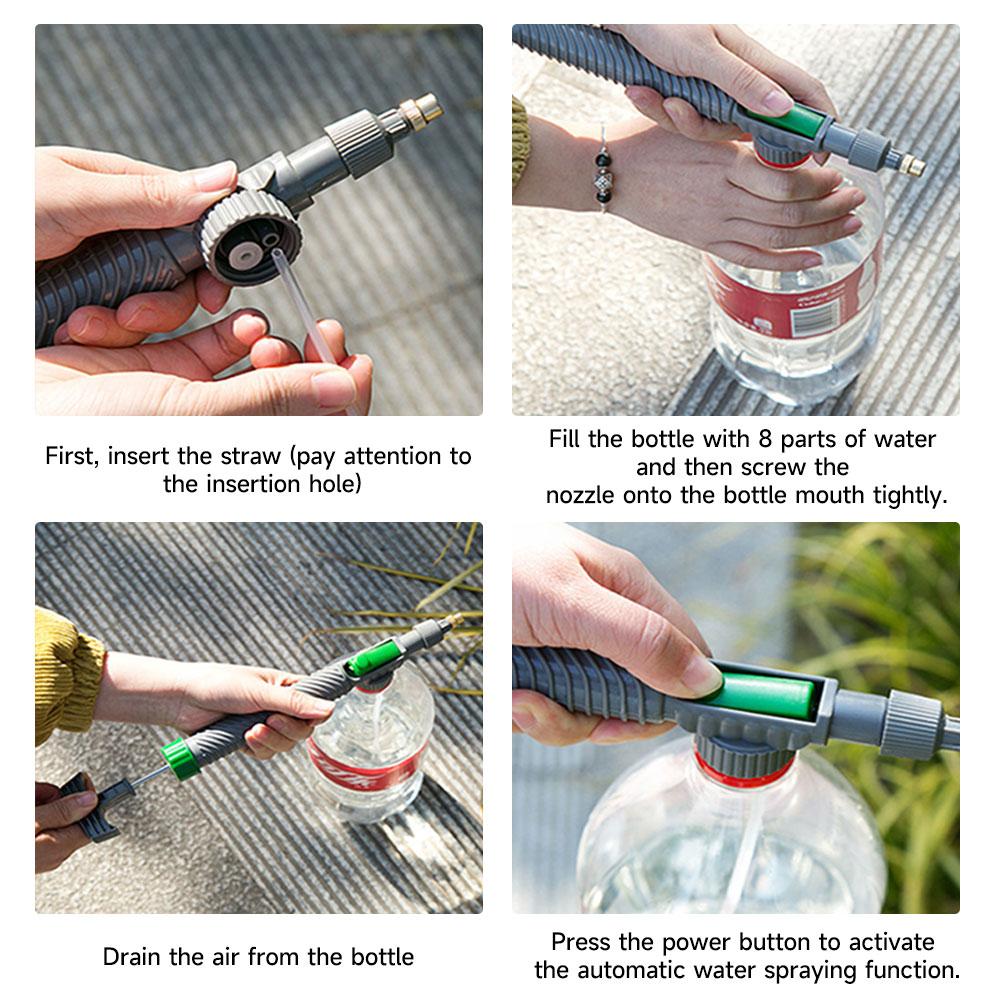 First, insert the straw (pay attention to the insertion hole)

Fill the bottle with 8 parts of water and then screw the nozzle onto the bottle mouth tightly.

Drain the air from the bottle

Press the power button to activate the automatic water spraying function.