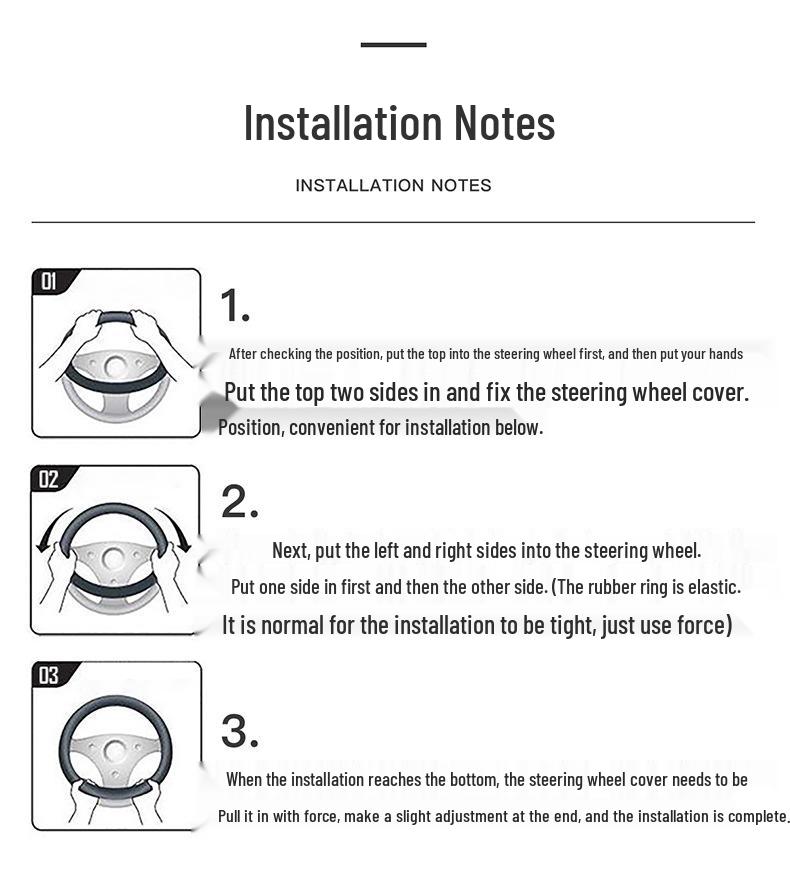 Installation Notes

INSTALLATION NOTES

01

1.

After checking the position, put the top into the steering wheel first, and then put your hands

Put the top two sides in and fix the steering wheel cover.

Position, convenient for installation below.

02

2.

Next, put the left and right sides into the steering wheel.

Put one side in first and then the other side. (The rubber ring is elastic.

It is normal for the installation to be tight, just use force)

03

3.

When the installation reaches the bottom, the steering wheel cover needs to be

Pull it in with force, make a slight adjustment at the end, and the installation is complete.