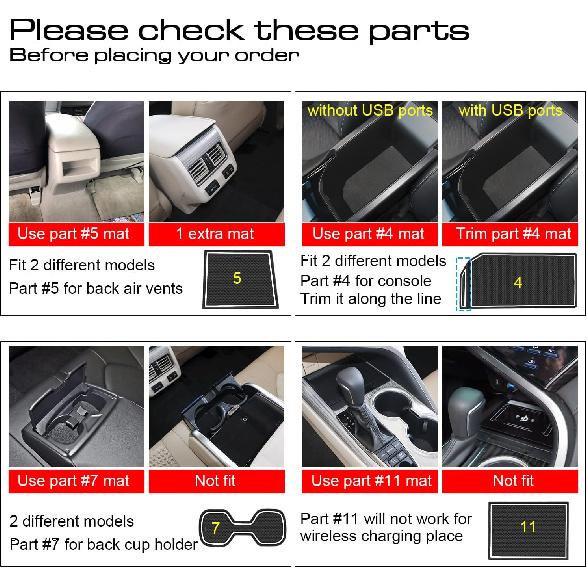 Please check these parts
Before placing your order

Use part #5 mat

1 extra mat

Fit 2 different models
Part #5 for back air vents

5

without USB ports

with USB ports

Use part #4 mat

Trim part #4 mat

Fit 2 different models
Part #4 for console
Trim it along the line

4

Use part #7 mat

Not fit

2 different models
Part #7 for back cup holder

7

Use part #11 mat

Not fit

Part #11 will not work for wireless charging place

11