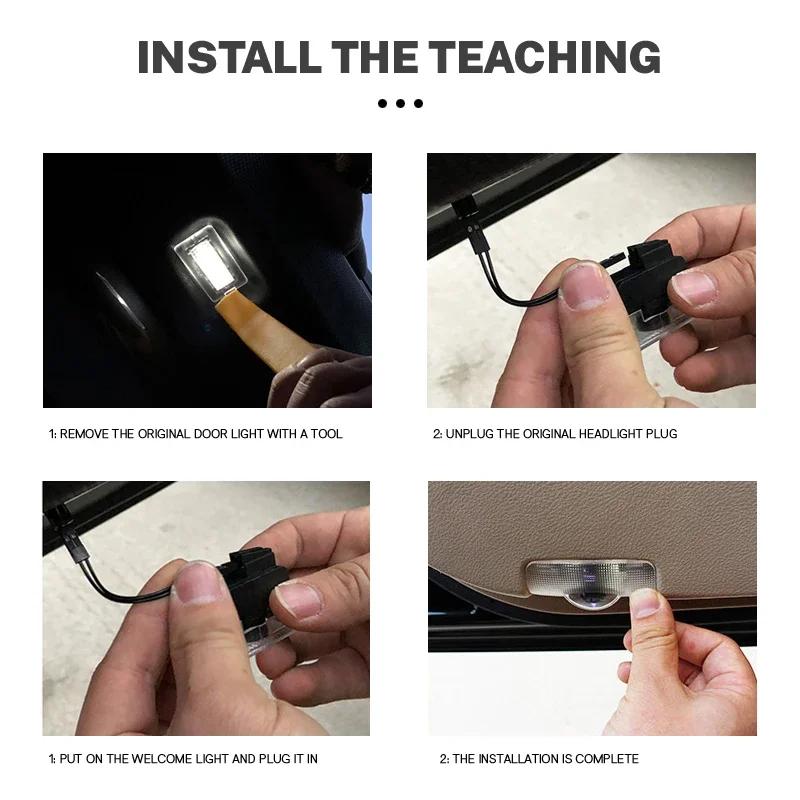 INSTALL THE TEACHING

1: REMOVE THE ORIGINAL DOOR LIGHT WITH A TOOL

2: UNPLUG THE ORIGINAL HEADLIGHT PLUG

1: PUT ON THE WELCOME LIGHT AND PLUG IT IN

2: THE INSTALLATION IS COMPLETE