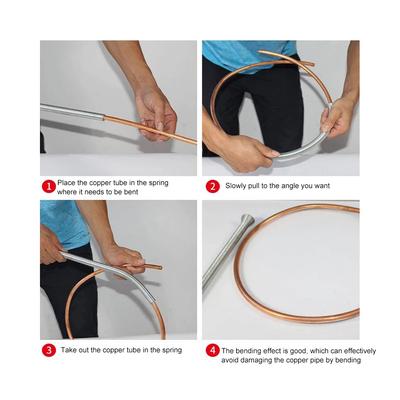 1 Place the copper tube in the spring where it needs to be bent

2 Slowly pull to the angle you want

3 Take out the copper tube in the spring

4 The bending effect is good, which can effectively avoid damaging the copper pipe by bending