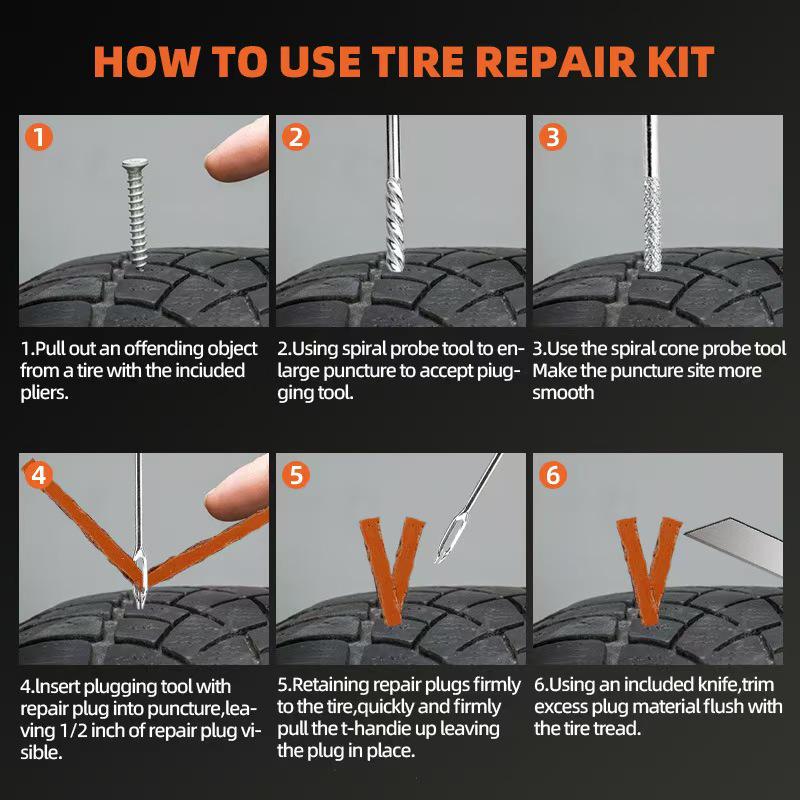 HOW TO USE TIRE REPAIR KIT

1

1.Pull out an offending object from a tire with the inciuded pliers.

2

2.Using spiral probe tool to enlarge puncture to accept piugging tool.

3

3.Use the spiral cone probe tool Make the puncture site more smooth

4

4.lnsert plugging tool with repair plug into puncture,leaving 1/2 inch of repair plug visible.

5

5.Retaining repair plugs firmly to the tire,quickly and firmly pull the t-handie up leaving the plug in place.

6

6.Using an included knife,trim excess plug material flush with the tire tread.