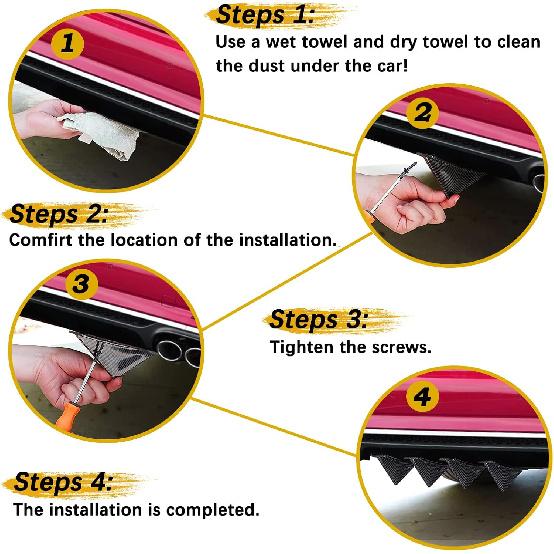 1

Steps 1:
Use a wet towel and dry towel to clean the dust under the car!

2

Steps 2:
Comfirt the location of the installation.

3

Steps 3:
Tighten the screws.

4

Steps 4:
The installation is completed.