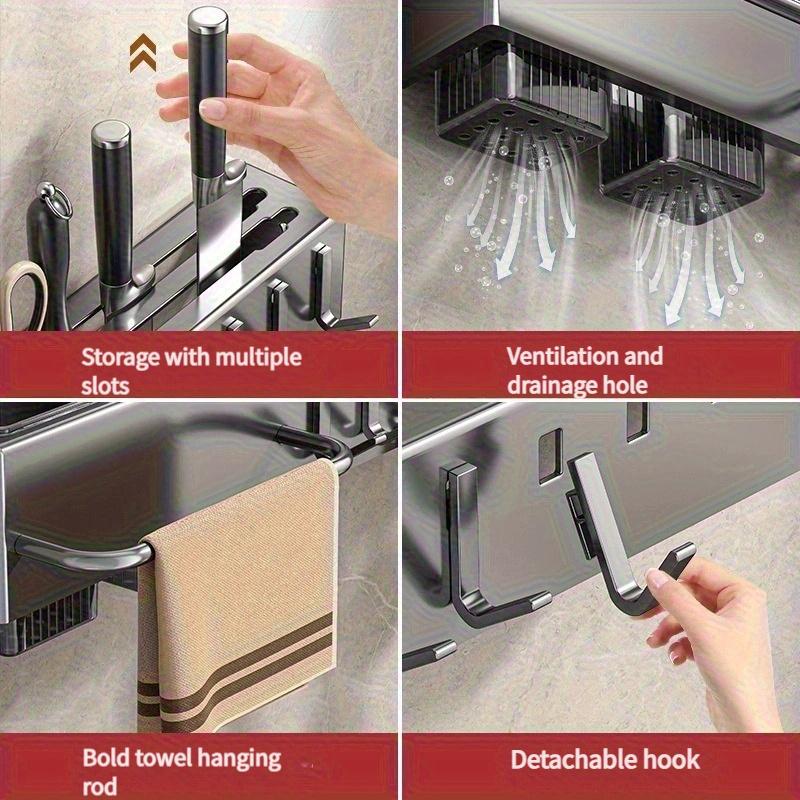 Storage with multiple slots

Ventilation and drainage hole

Bold towel hanging rod

Detachable hook