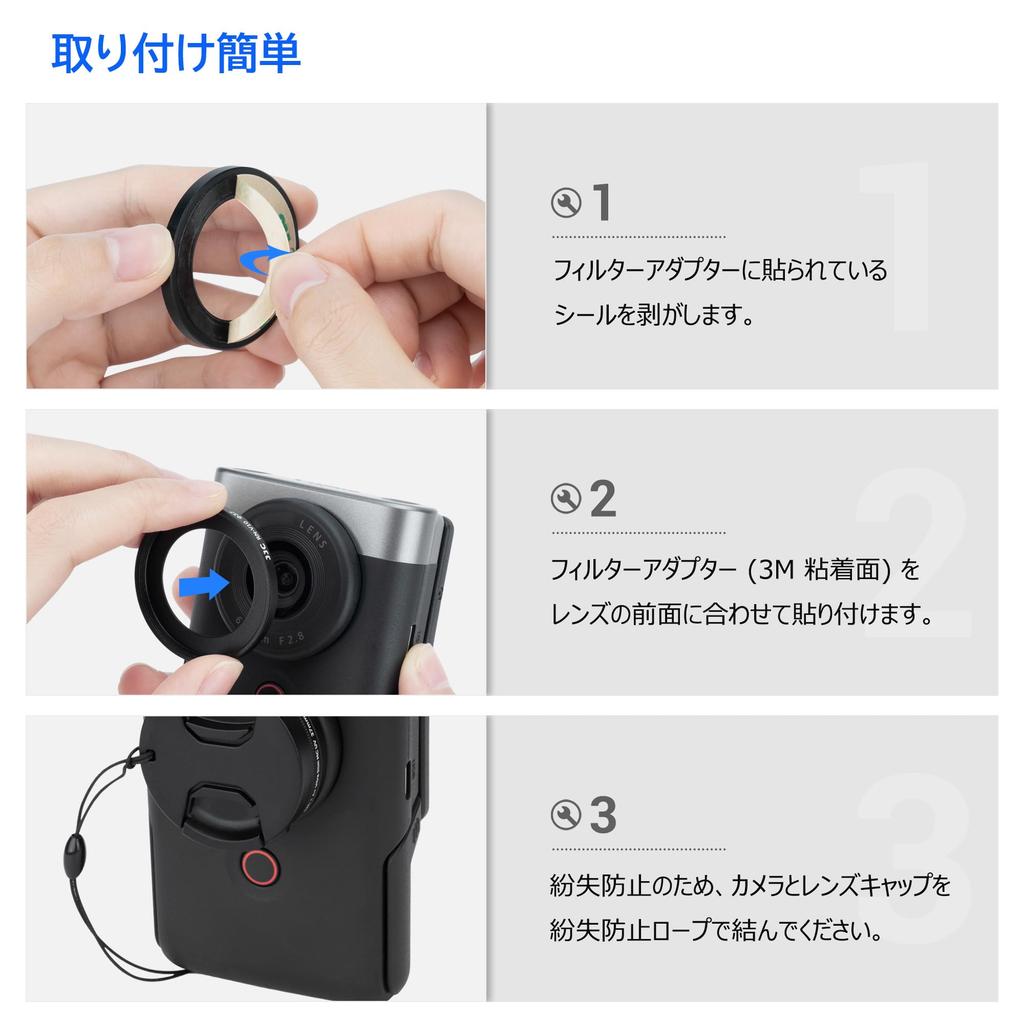 取り付け簡単

1

フィルターアダプターに貼られているシールを剥がします。

LENS

F2.8

2

フィルターアダプター (3M 粘着面) をレンズの前面に合わせて貼り付けます。

3

紛失防止のため、カメラとレンズキャップを紛失防止ロープで結んでください。