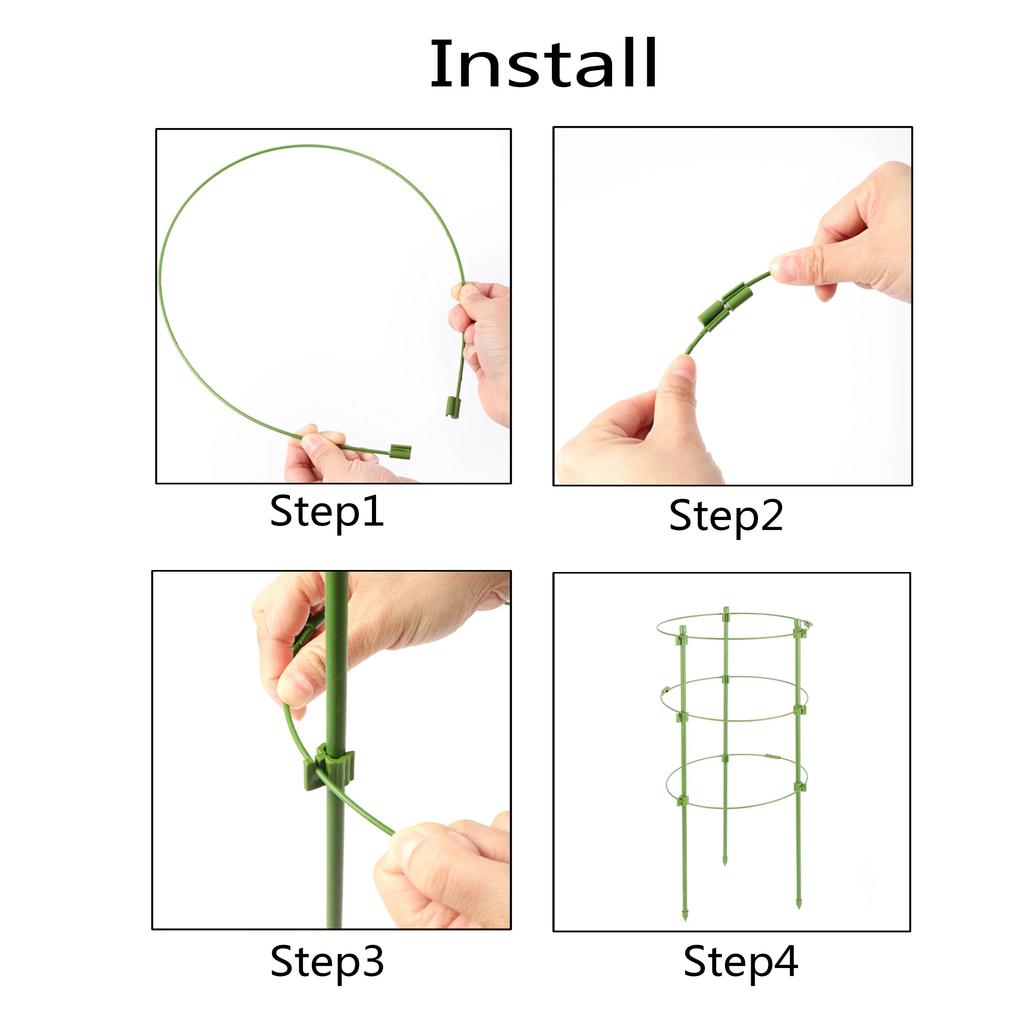 Install

Step1

Step2

Step3

Step4