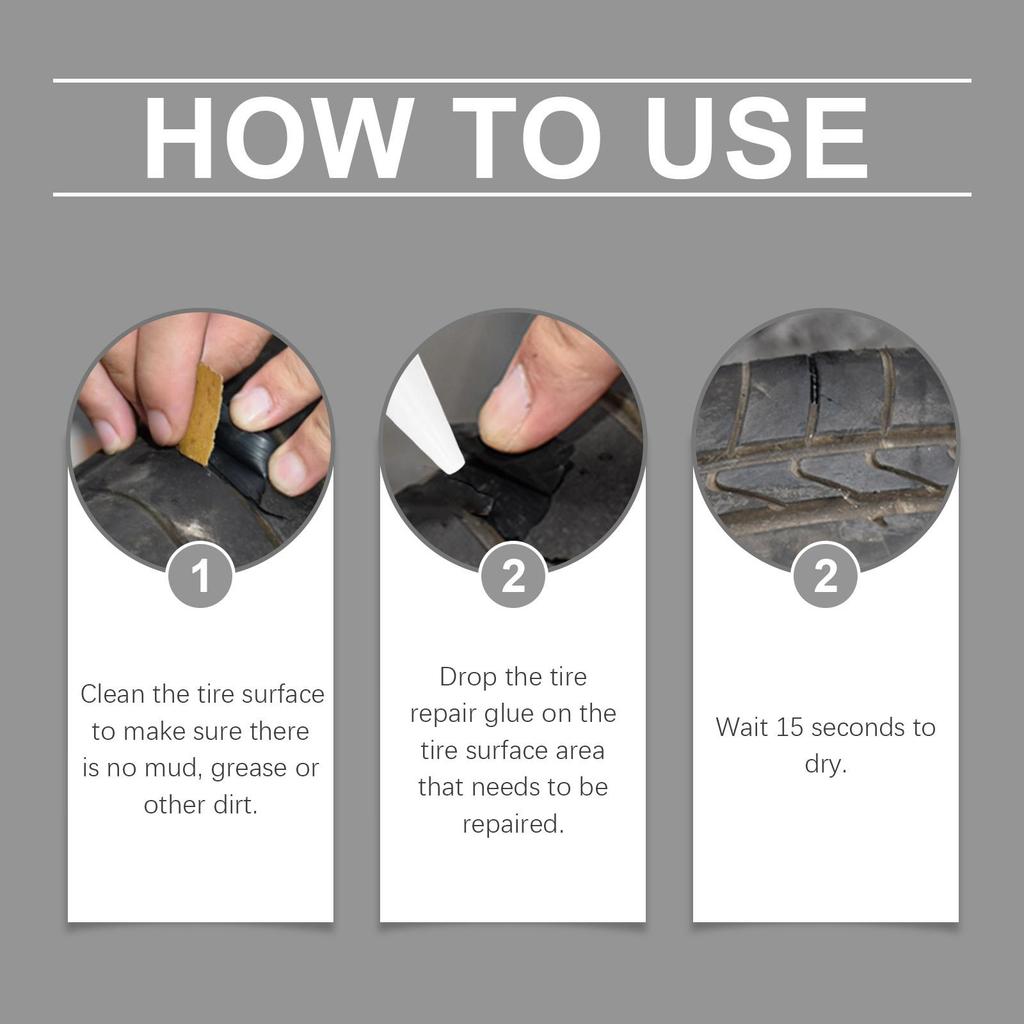 HOW TO USE

1

Clean the tire surface to make sure there is no mud, grease or other dirt.

2

Drop the tire repair glue on the tire surface area that needs to be repaired.

2

Wait 15 seconds to dry.