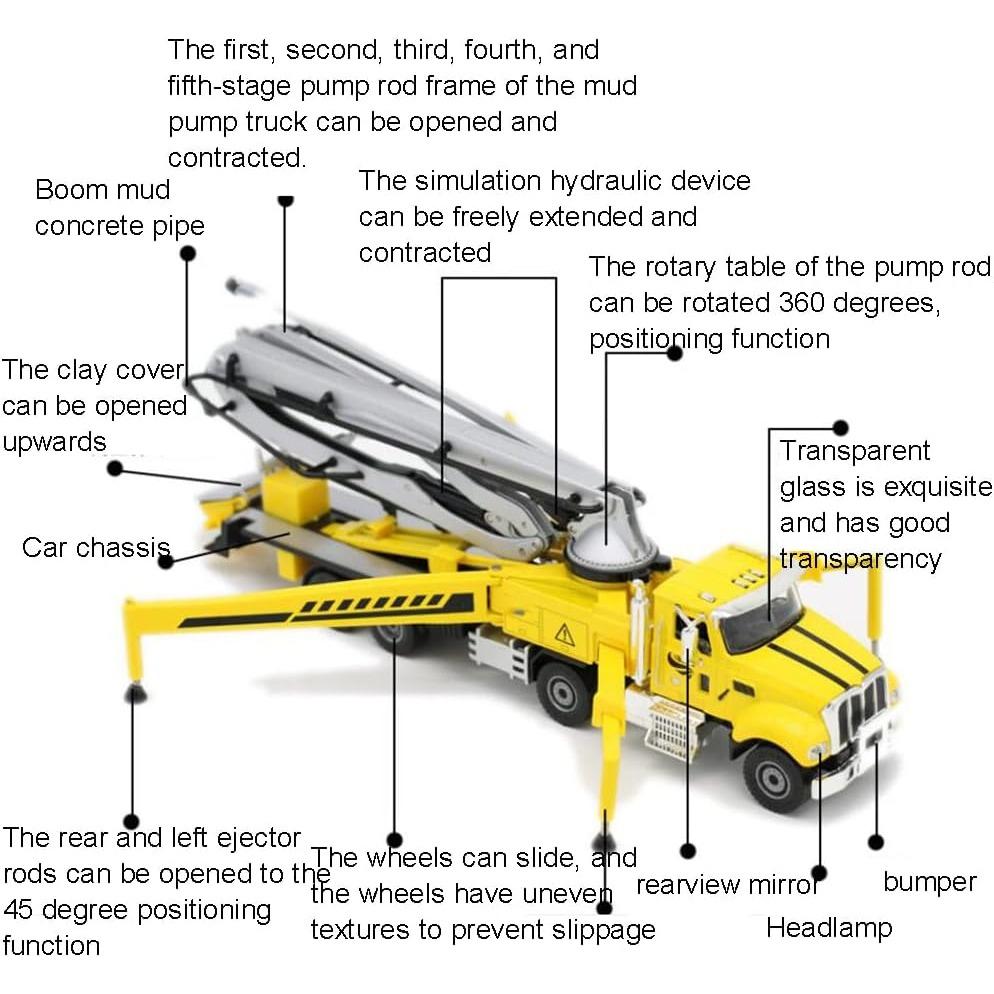 The first, second, third, fourth, and fifth-stage pump rod frame of the mud pump truck can be opened and contracted.

Boom mud concrete pipe

The simulation hydraulic device can be freely extended and contracted

The rotary table of the pump rod can be rotated 360 degrees, positioning function

The clay cover can be opened upwards

Transparent glass is exquisite and has good transparency

Car chassis

The rear and left ejector rods can be opened to the 45 degree positioning function

The wheels can slide, and the wheels have uneven textures to prevent slippage

rearview mirror

bumper

Headlamp