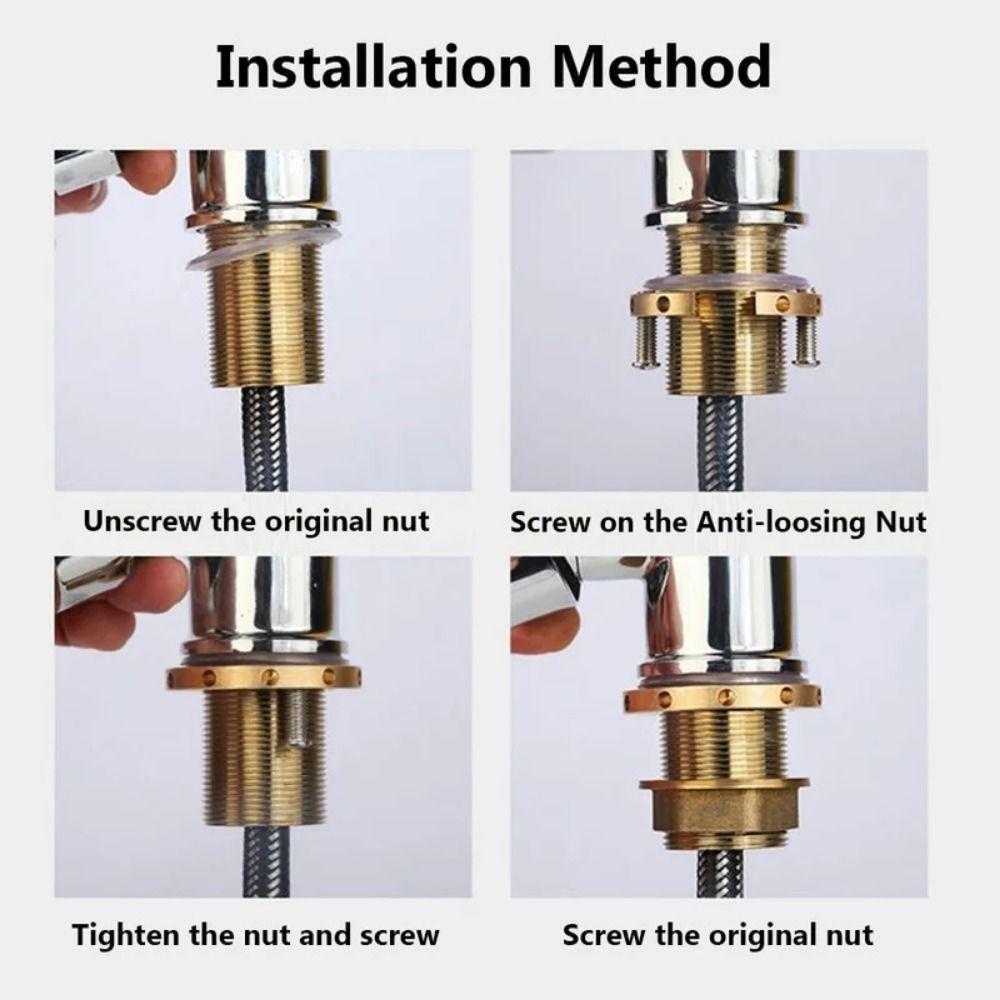 Installation Method

Unscrew the original nut

Screw on the Anti-loosing Nut

Tighten the nut and screw

Screw the original nut