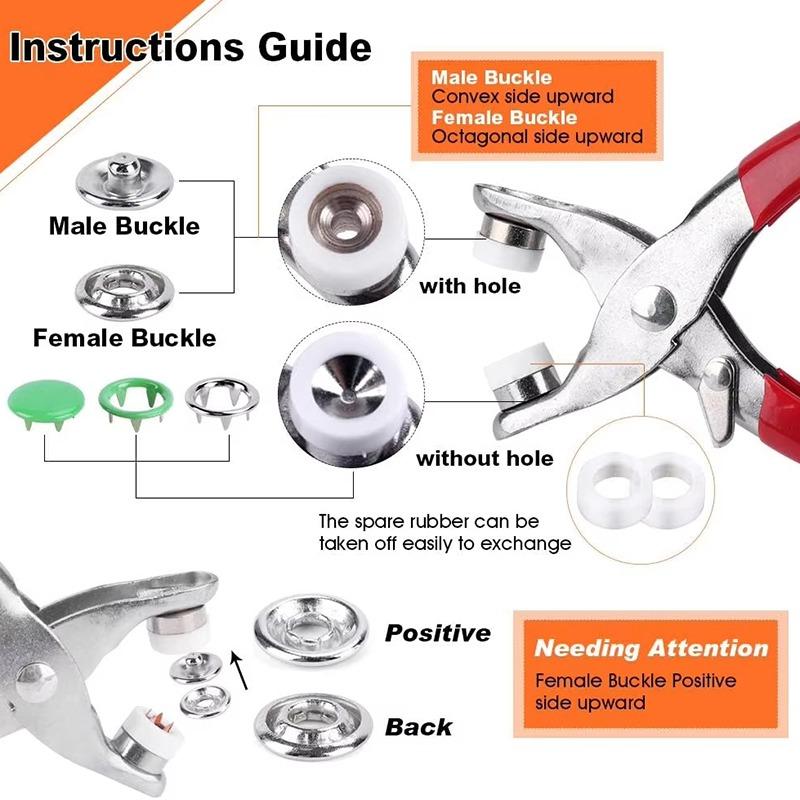 Instructions Guide

Male Buckle
Convex side upward
Female Buckle
Octagonal side upward

Male Buckle

Female Buckle

with hole

without hole

The spare rubber can be taken off easily to exchange

Positive

Back

Needing Attention
Female Buckle Positive side upward