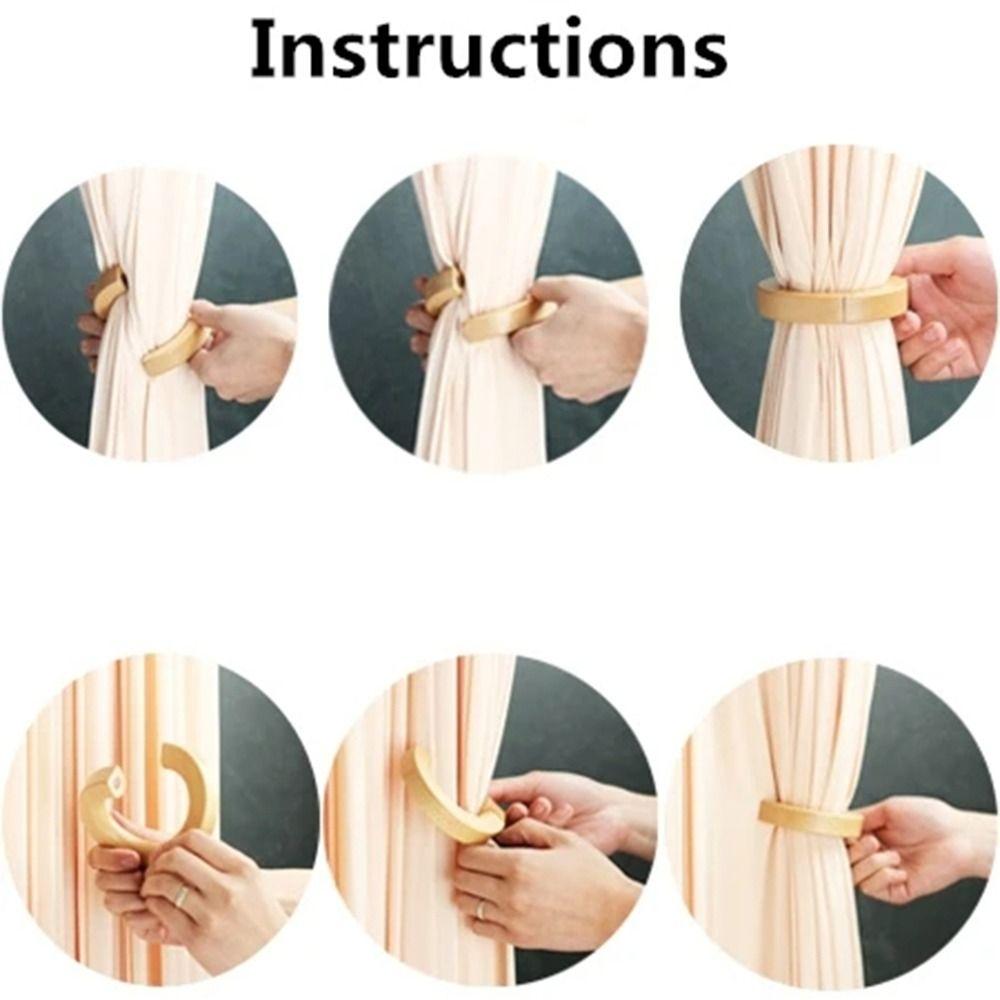 Instructions