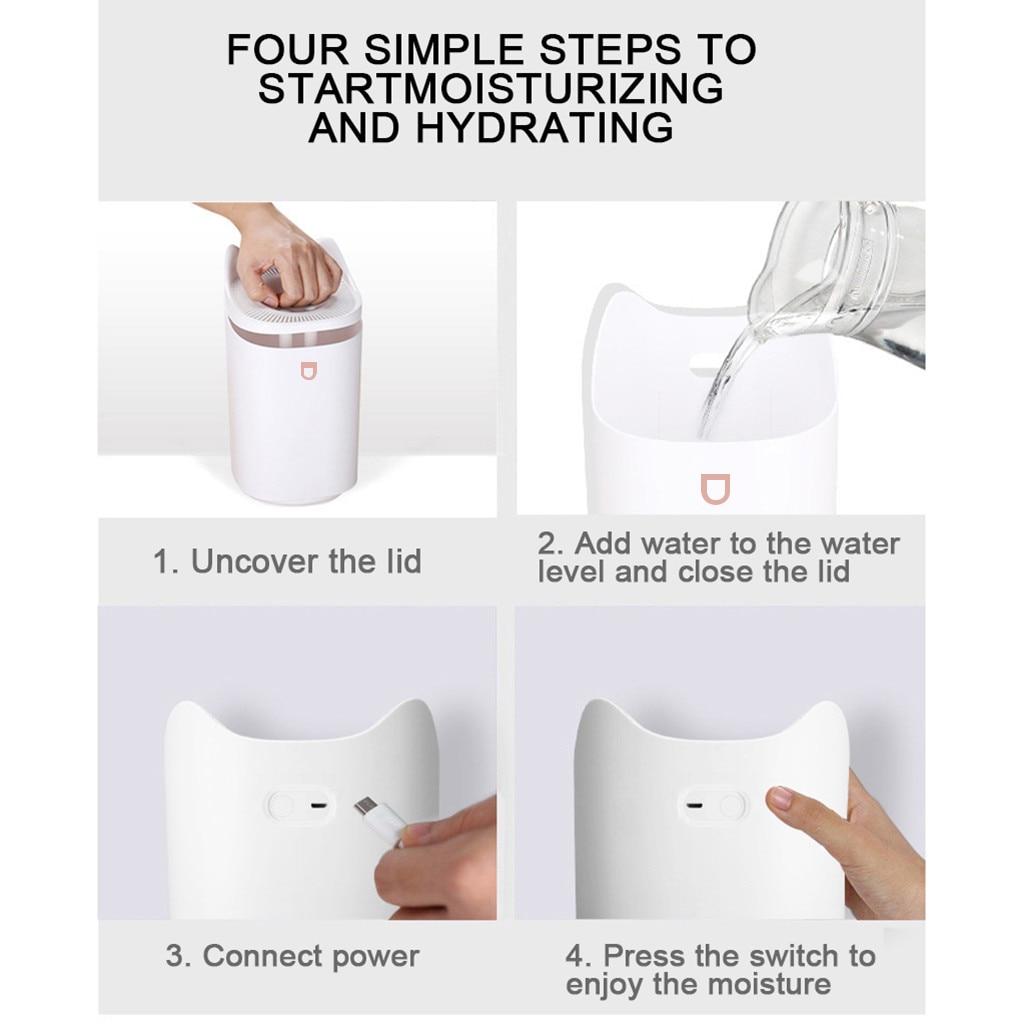 FOUR SIMPLE STEPS TO STARTMOISTURIZING AND HYDRATING

1. Uncover the lid

2. Add water to the water level and close the lid

3. Connect power

4. Press the switch to enjoy the moisture