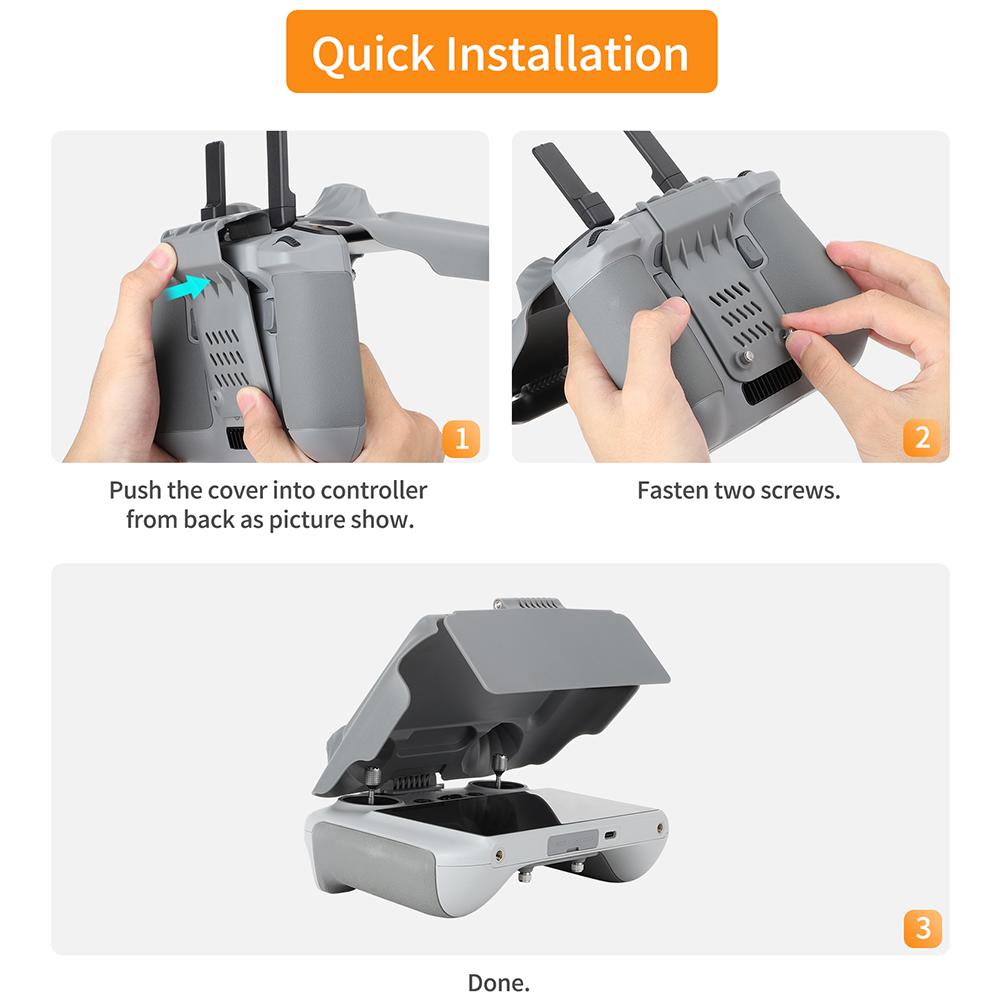 Quick Installation

1

Push the cover into controller from back as picture show.

2

Fasten two screws.

3

Done.