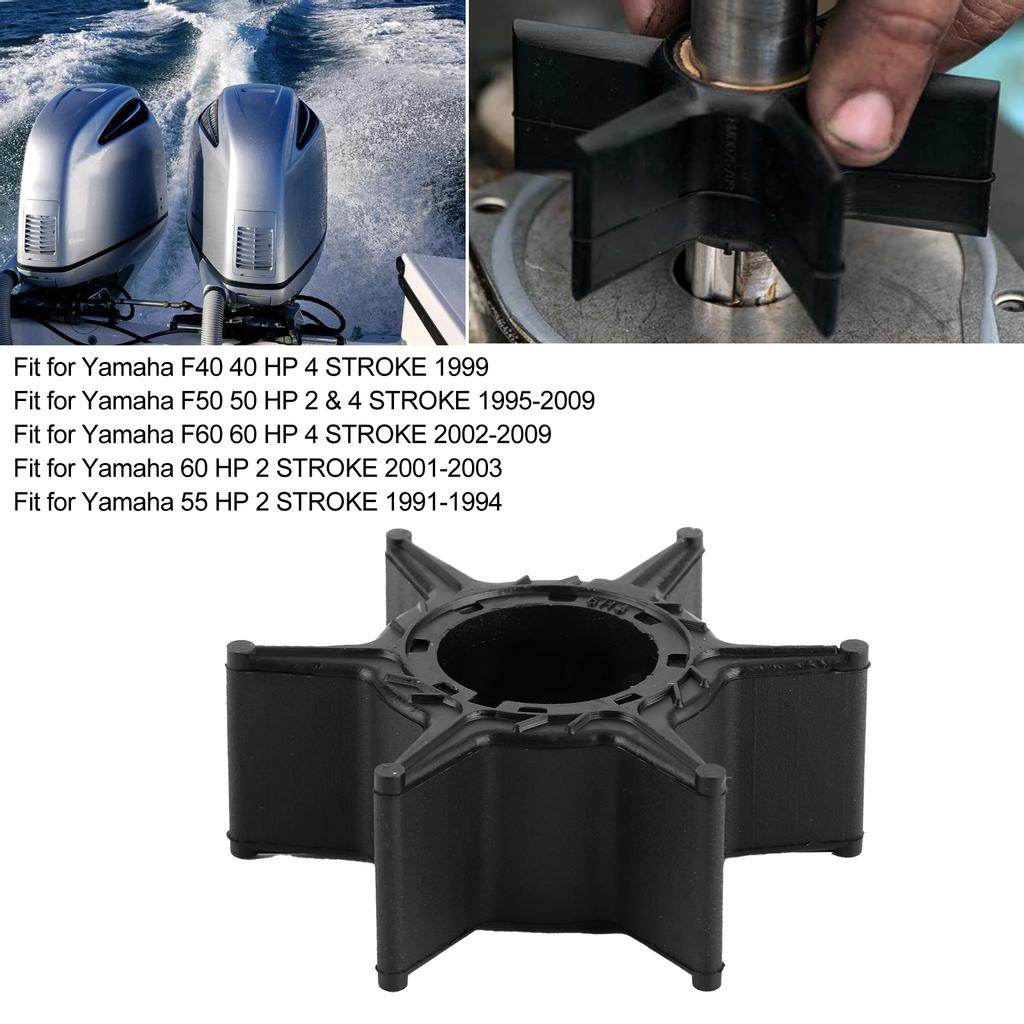 Fit for Yamaha F40 40 HP 4 STROKE 1999
Fit for Yamaha F50 50 HP 2 & 4 STROKE 1995-2009
Fit for Yamaha F60 60 HP 4 STROKE 2002-2009
Fit for Yamaha 60 HP 2 STROKE 2001-2003
Fit for Yamaha 55 HP 2 STROKE 1991-1994