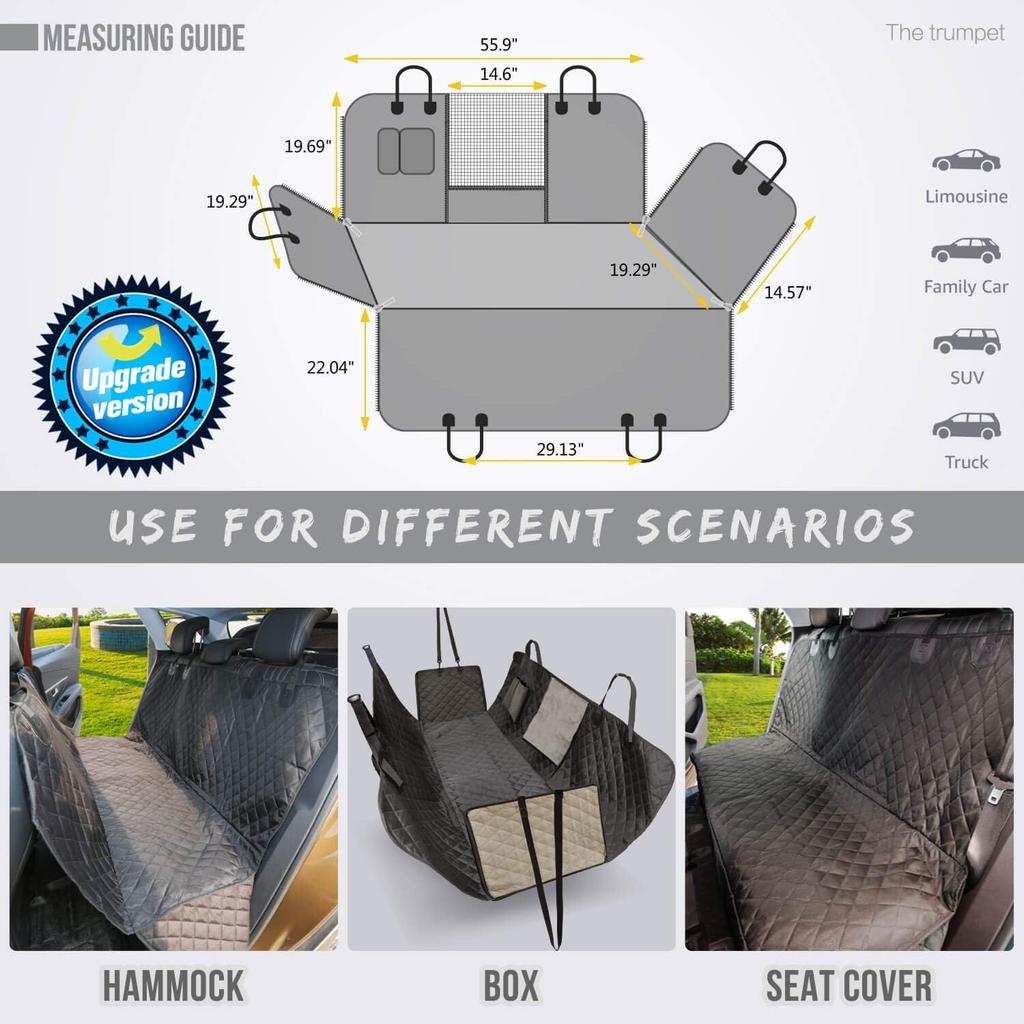 MEASURING GUIDE

The trumpet

55.9"

14.6"

19.69"

19.29"

19.29"

14.57"

22.04"

29.13"

Upgrade version

Limousine

Family Car

SUV

Truck

USE FOR DIFFERENT SCENARIOS

HAMMOCK

BOX

SEAT COVER