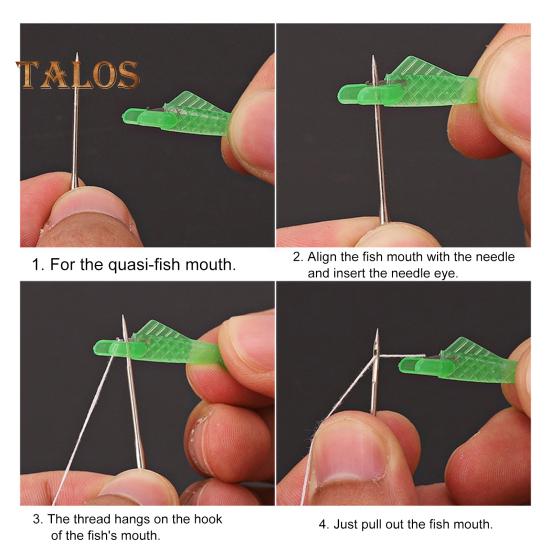 TALOS

1. For the quasi-fish mouth.

2. Align the fish mouth with the needle and insert the needle eye.

3. The thread hangs on the hook of the fish's mouth.

4. Just pull out the fish mouth.