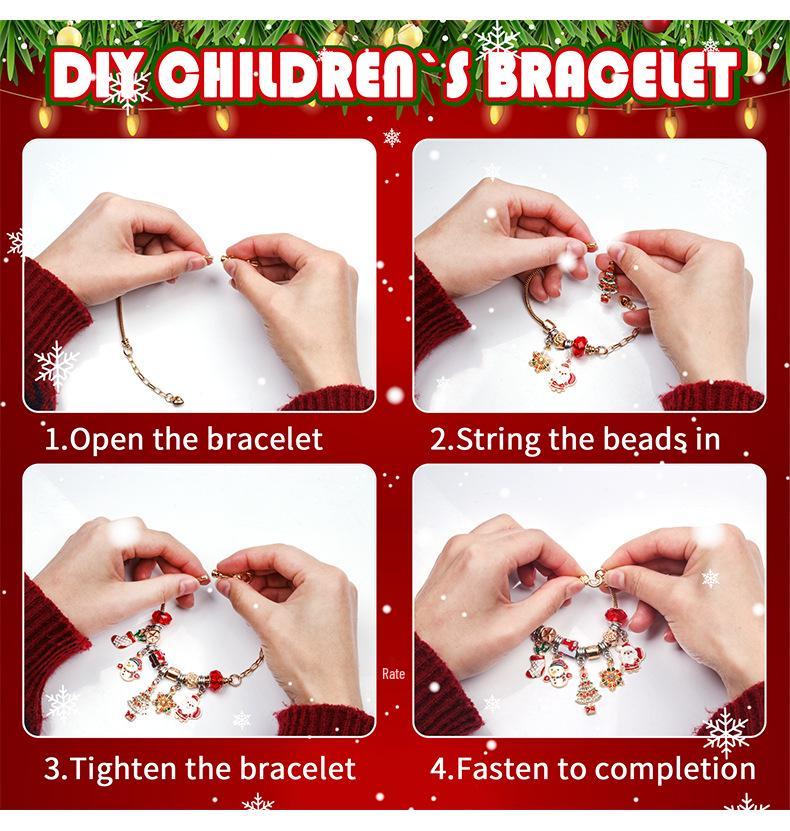 DIY CHILDREN`S BRACELET

1.Open the bracelet

2.String the beads in

Rate

3.Tighten the bracelet

4.Fasten to completion