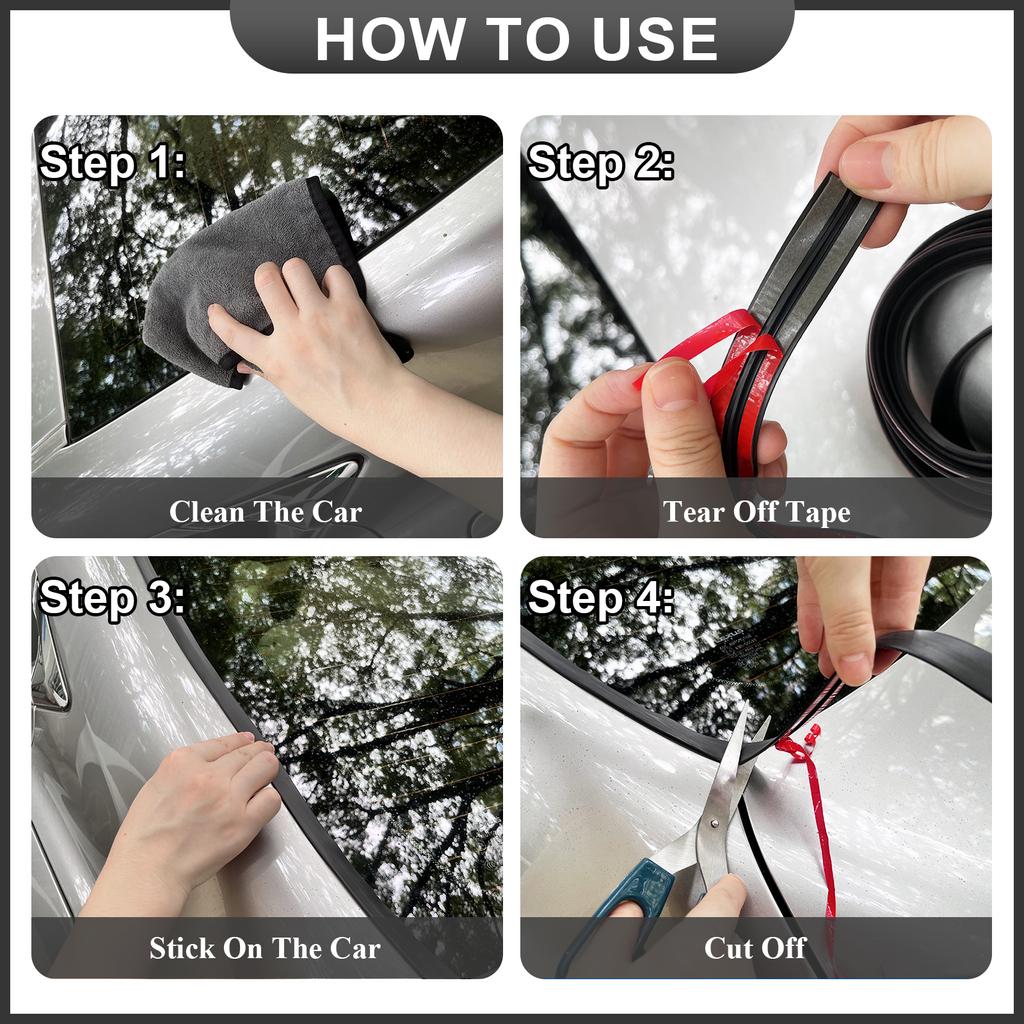 HOW TO USE

Step 1:

Clean The Car

Step 2:

Tear Off Tape

Step 3:

Stick On The Car

Step 4:

Cut Off