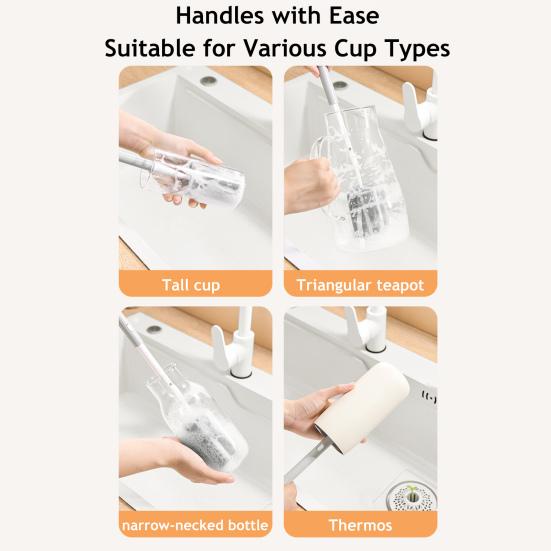 Handles with Ease
Suitable for Various Cup Types

Tall cup

Triangular teapot

narrow-necked bottle

Thermos