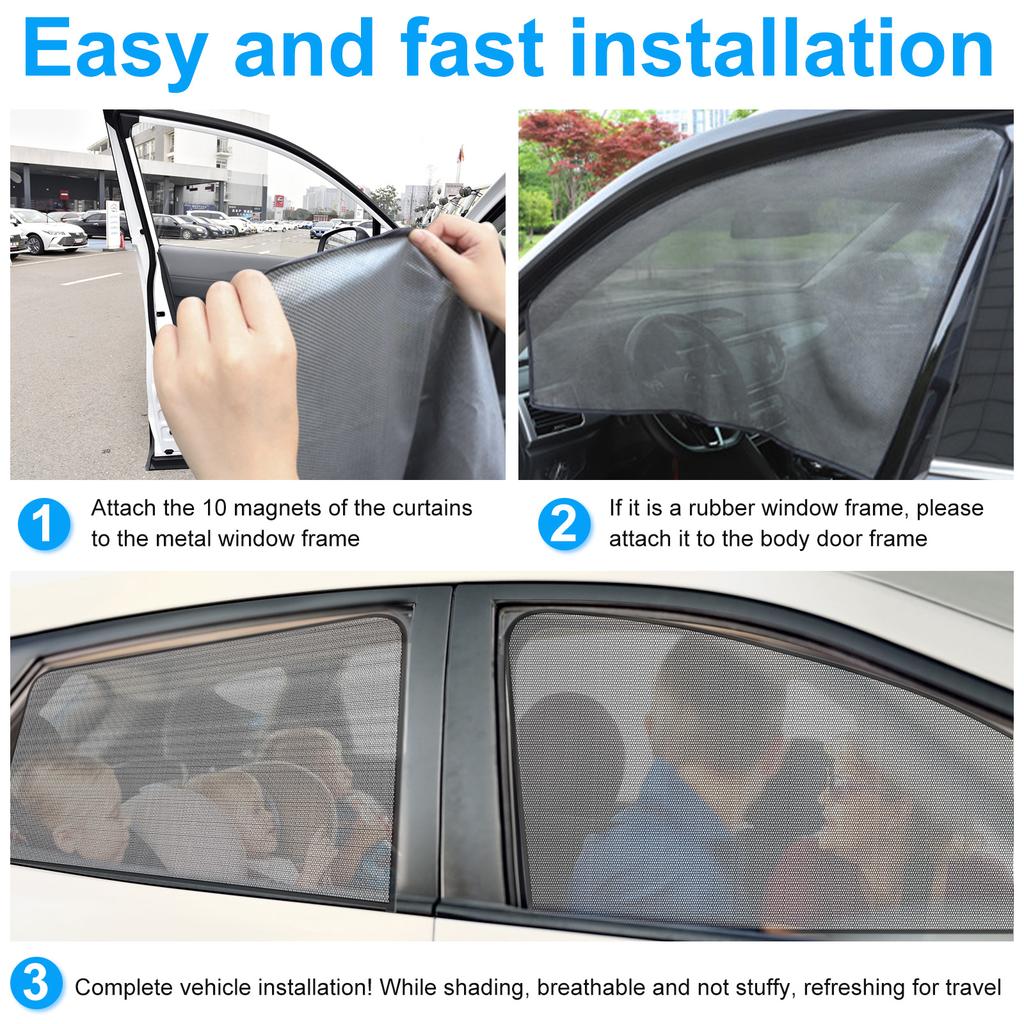 Easy and fast installation

1 Attach the 10 magnets of the curtains to the metal window frame

2 If it is a rubber window frame, please attach it to the body door frame

3 Complete vehicle installation! While shading, breathable and not stuffy, refreshing for travel