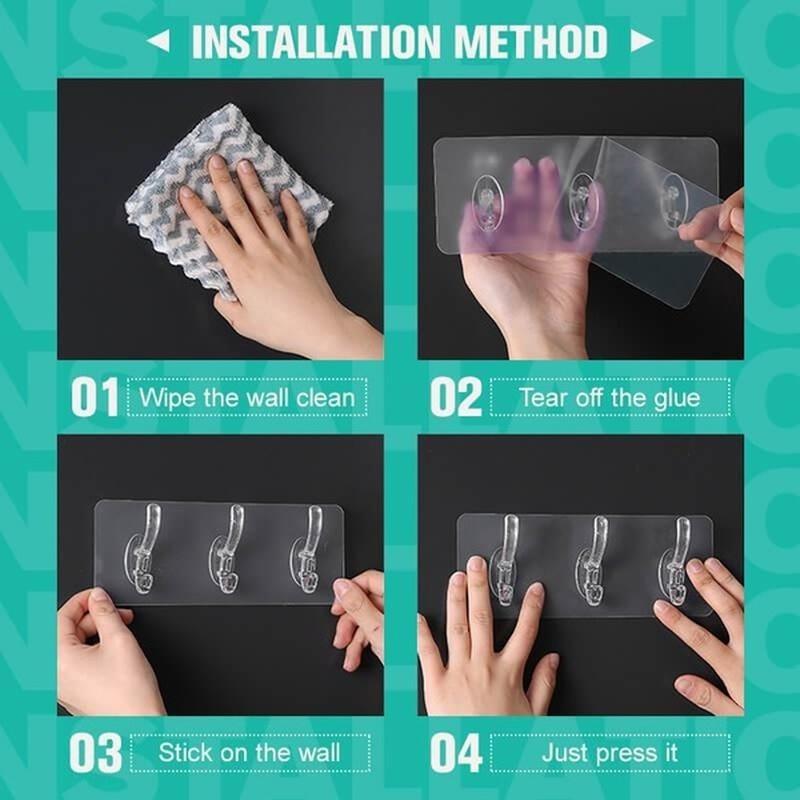 INSTALLATION METHOD

01 Wipe the wall clean

02 Tear off the glue

03 Stick on the wall

04 Just press it