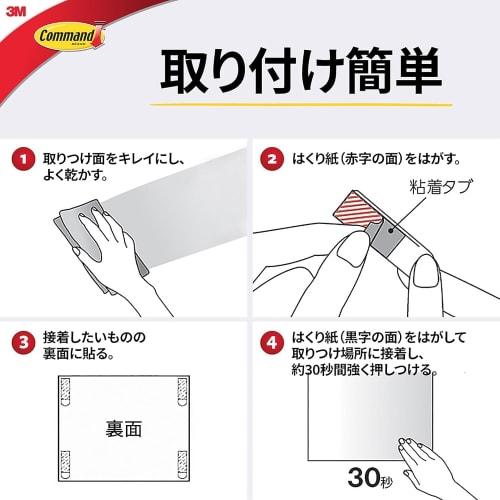 3M
Command

取り付け簡単

1 取りつけ面をキレイにし、よく乾かす。

2 はくり紙（赤字の面）をはがす。

粘着タブ

3 接着したいものの裏面に貼る。

裏面

4 はくり紙（黒字の面）をはがして取りつけ場所に接着し、約30秒間強く押しつける。

30秒