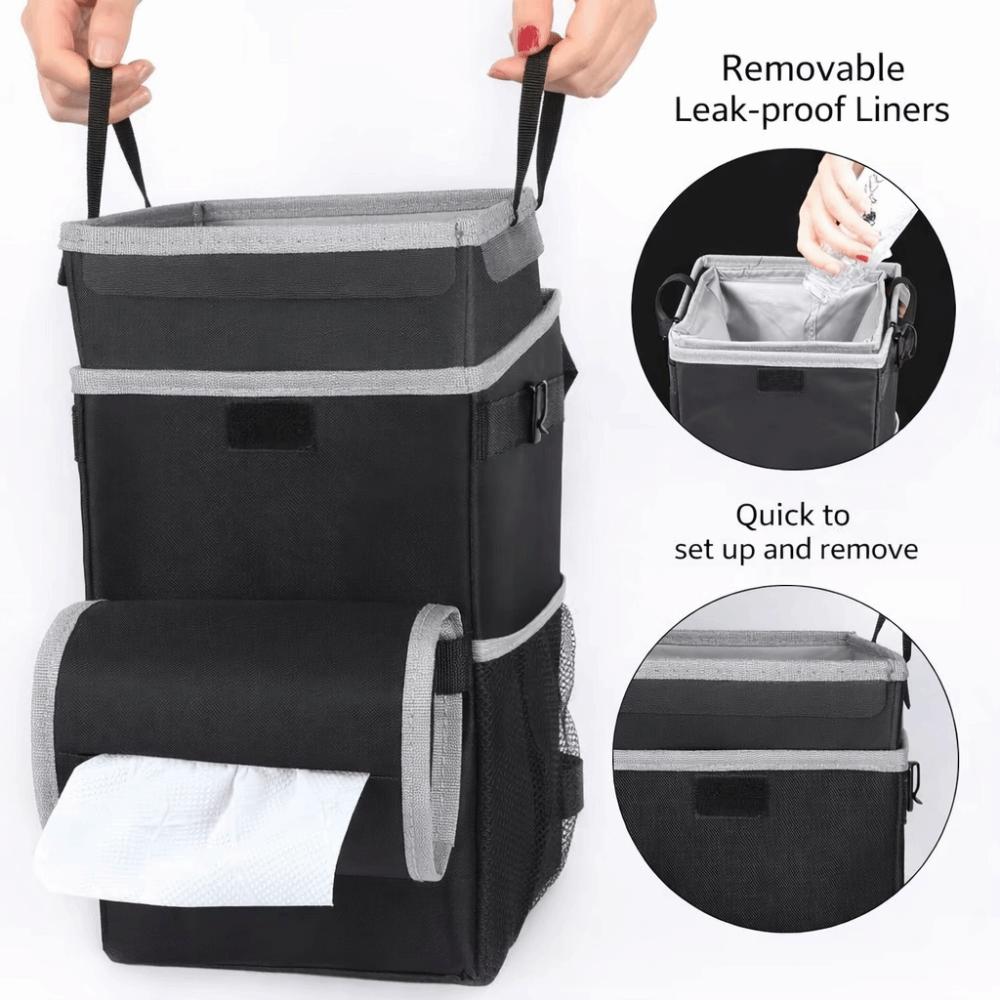 Removable
Leak-proof Liners

Quick to
set up and remove