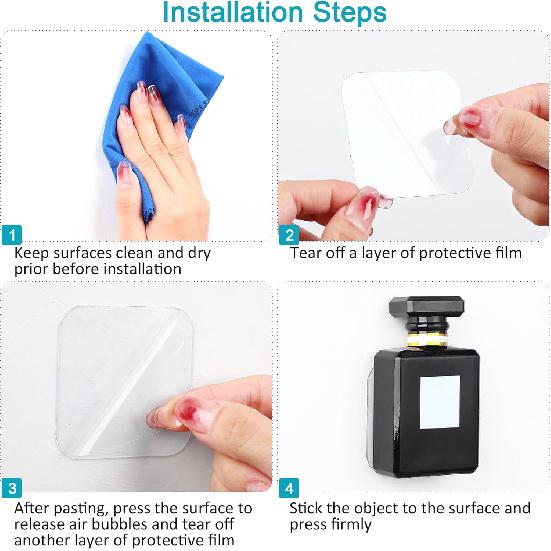 Installation Steps

1
Keep surfaces clean and dry prior before installation

2
Tear off a layer of protective film

3
After pasting, press the surface to release air bubbles and tear off another layer of protective film

4
Stick the object to the surface and press firmly