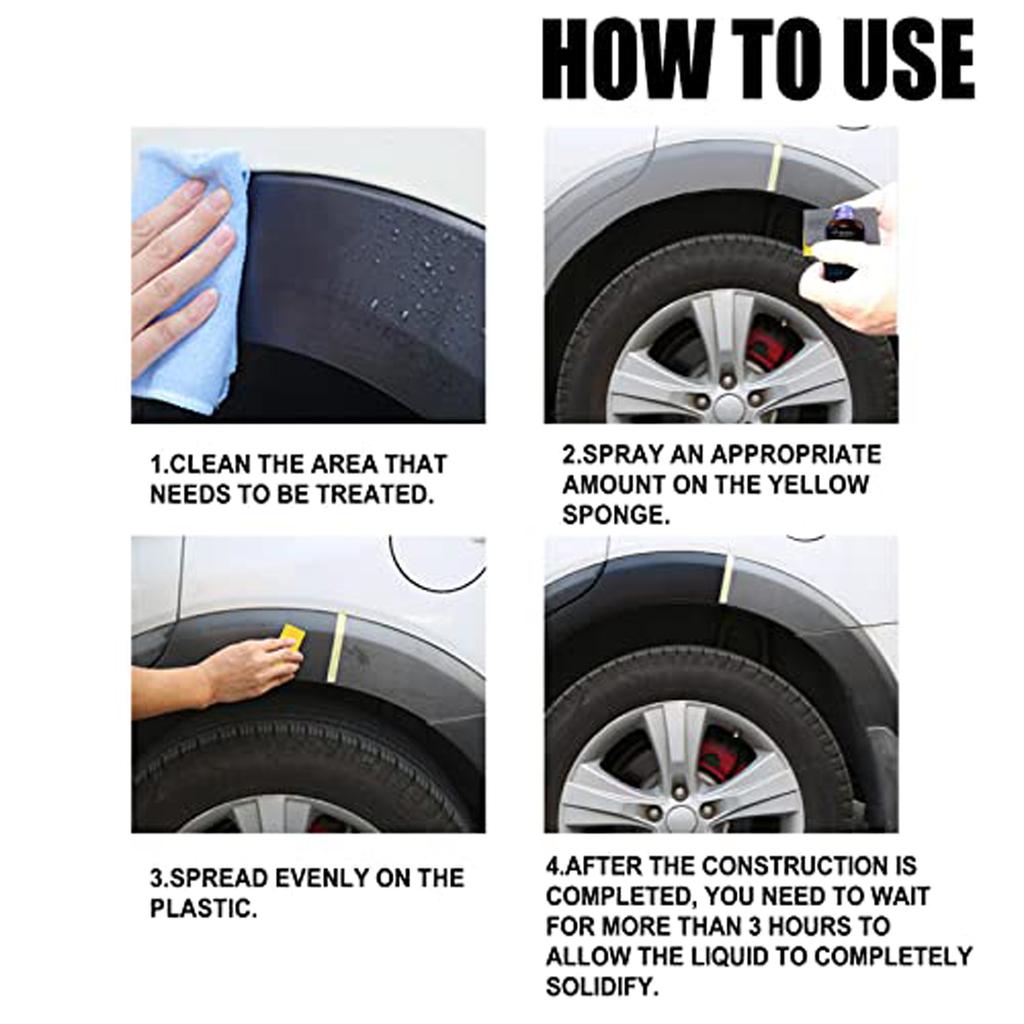 HOW TO USE

1.CLEAN THE AREA THAT NEEDS TO BE TREATED.

2.SPRAY AN APPROPRIATE AMOUNT ON THE YELLOW SPONGE.

3.SPREAD EVENLY ON THE PLASTIC.

4.AFTER THE CONSTRUCTION IS COMPLETED, YOU NEED TO WAIT FOR MORE THAN 3 HOURS TO ALLOW THE LIQUID TO COMPLETELY SOLIDIFY.