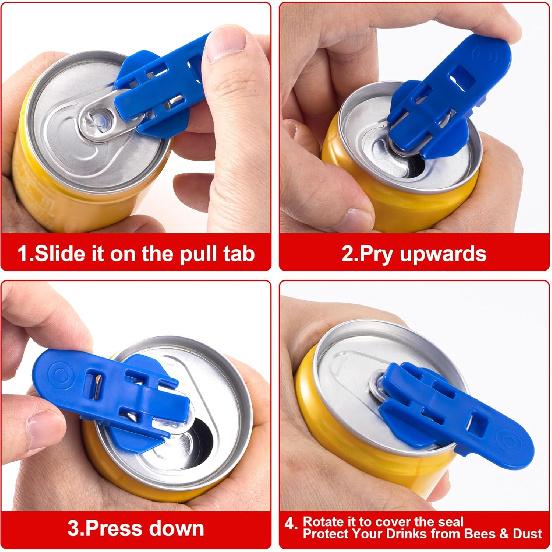 1.Slide it on the pull tab

2.Pry upwards

3.Press down

4. Rotate it to cover the seal
Protect Your Drinks from Bees & Dust