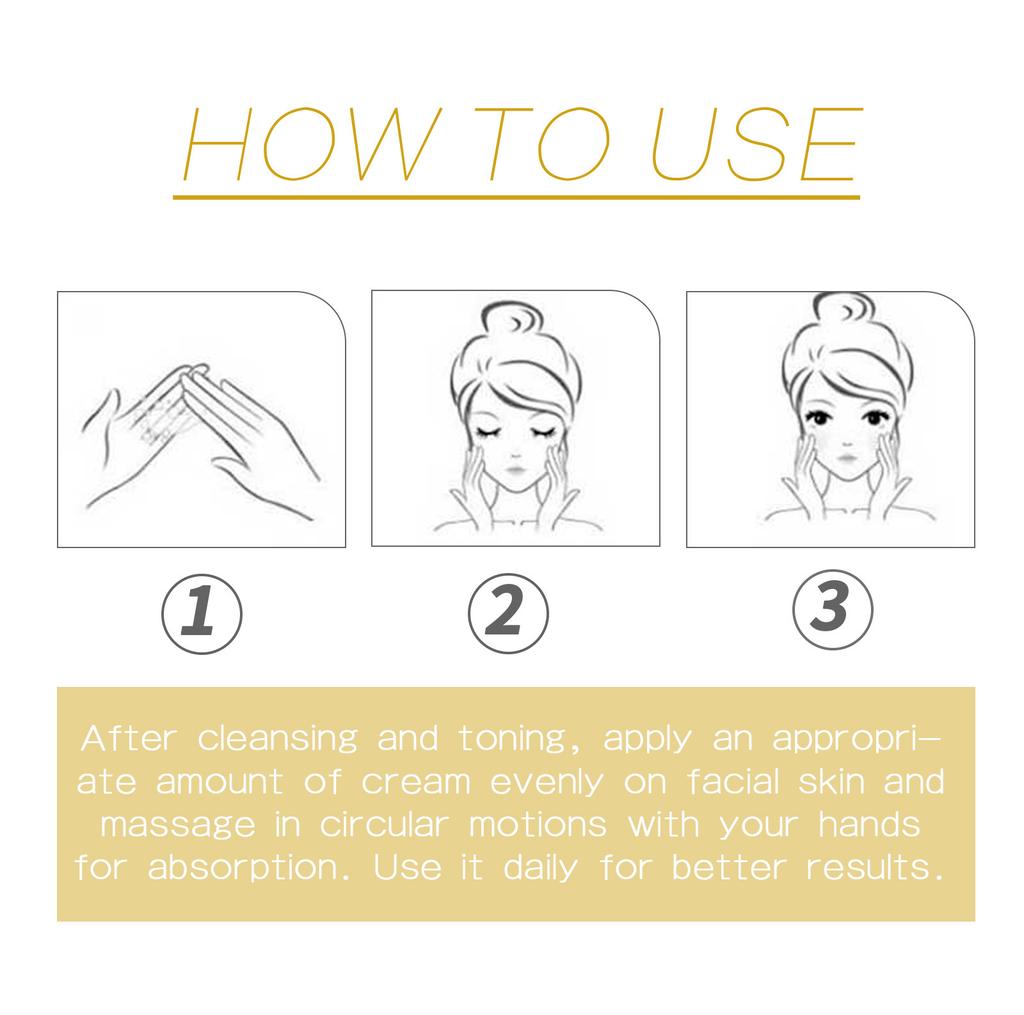 HOW TO USE

1

2

3

After cleansing and toning, apply an appropriate amount of cream evenly on facial skin and massage in circular motions with your hands for absorption. Use it daily for better results.