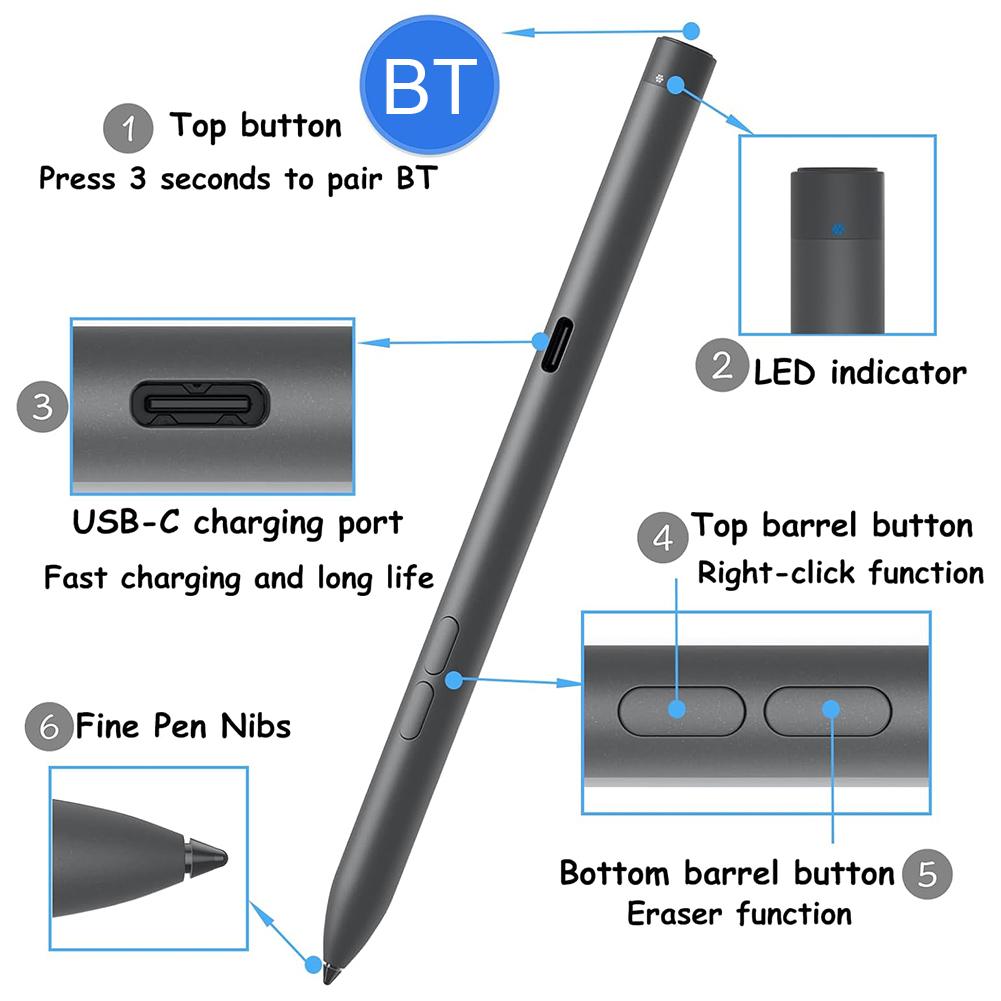 BT

1 Top button
Press 3 seconds to pair BT

2 LED indicator

3

USB-C charging port
Fast charging and long life

4 Top barrel button
Right-click function

6 Fine Pen Nibs

Bottom barrel button 5
Eraser function