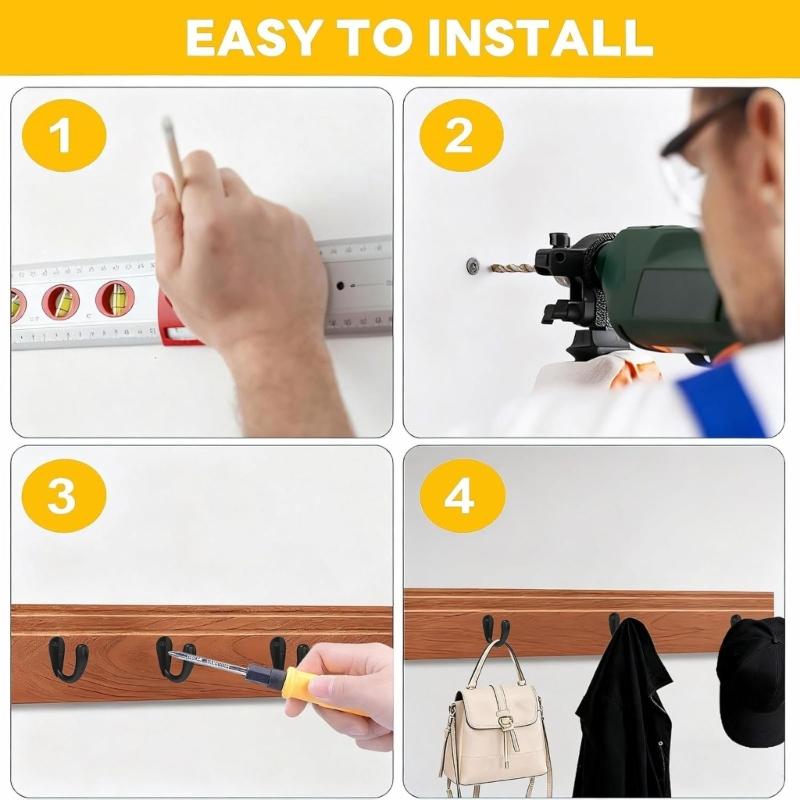 EASY TO INSTALL

1

2

3

4