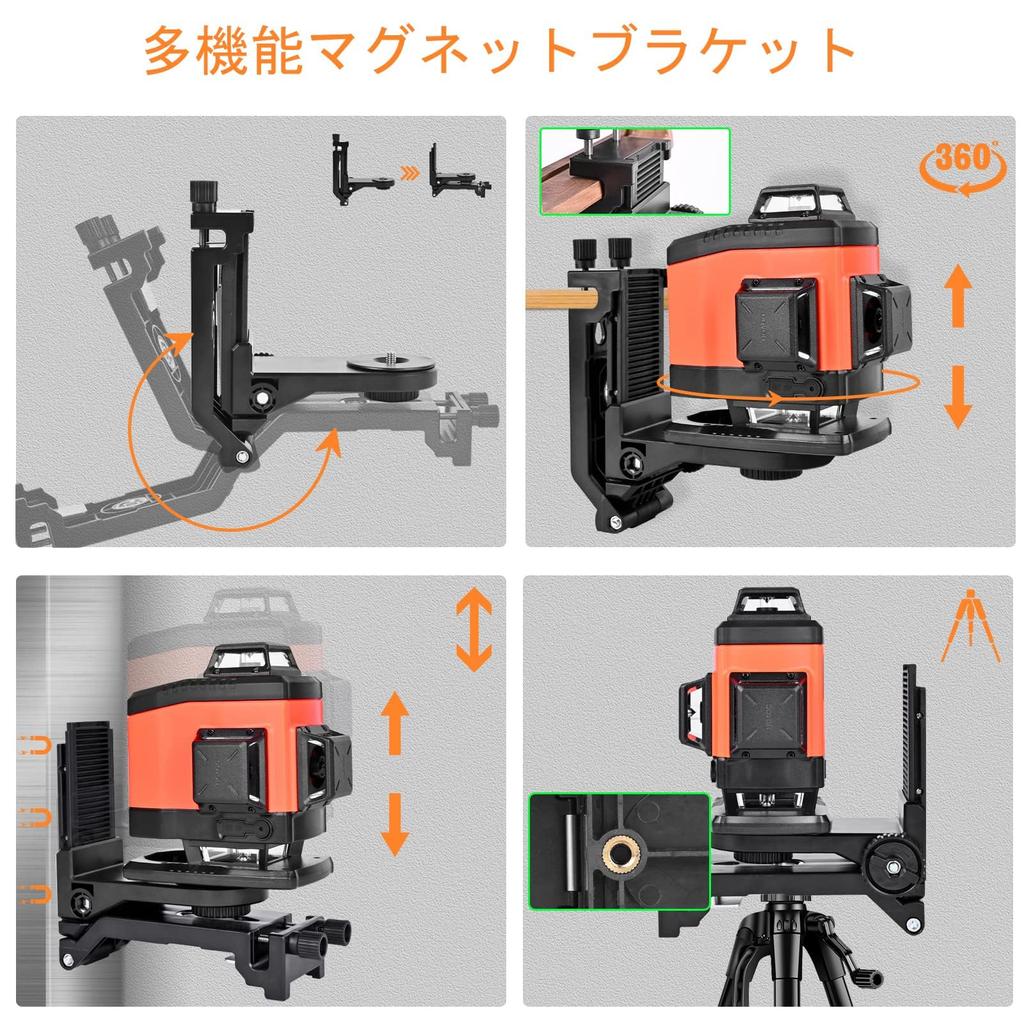 多機能マグネットブラケット

360°