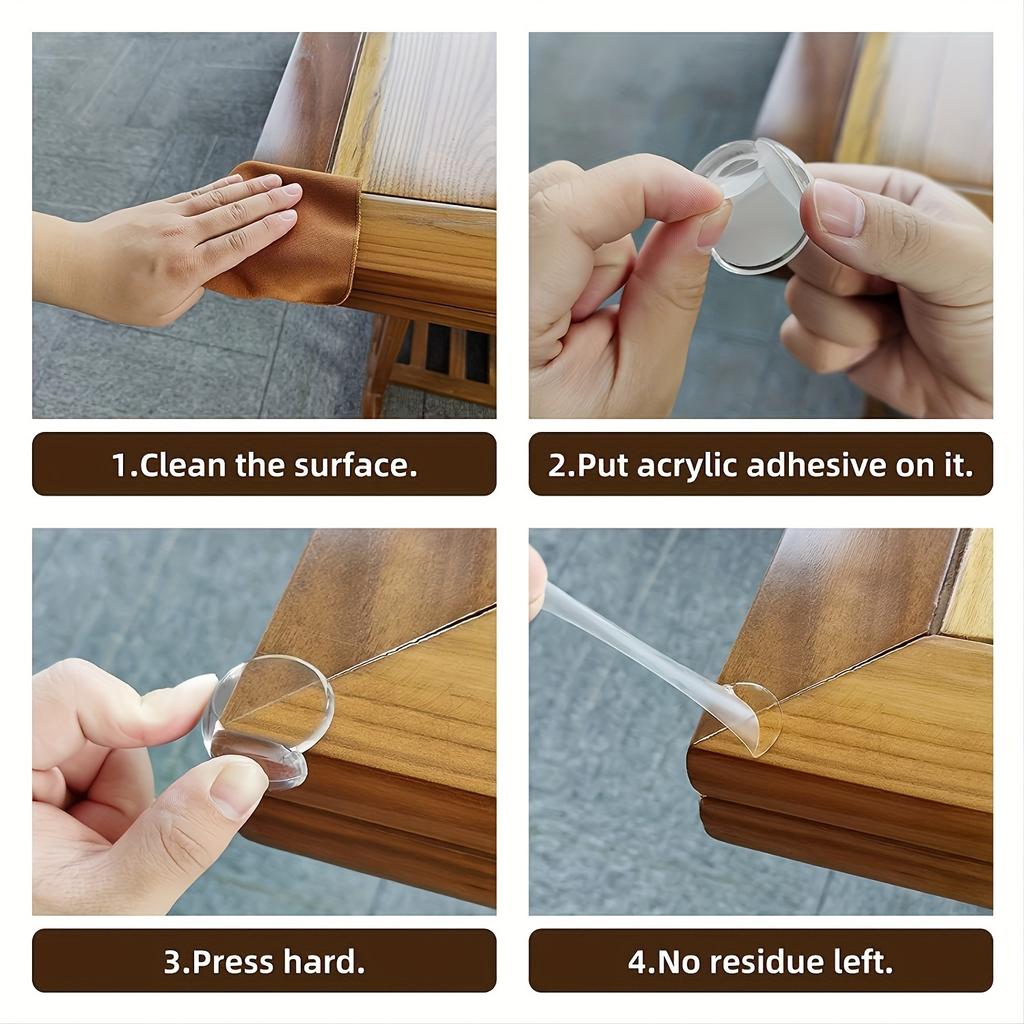 1.Clean the surface.

2.Put acrylic adhesive on it.

3.Press hard.

4.No residue left.