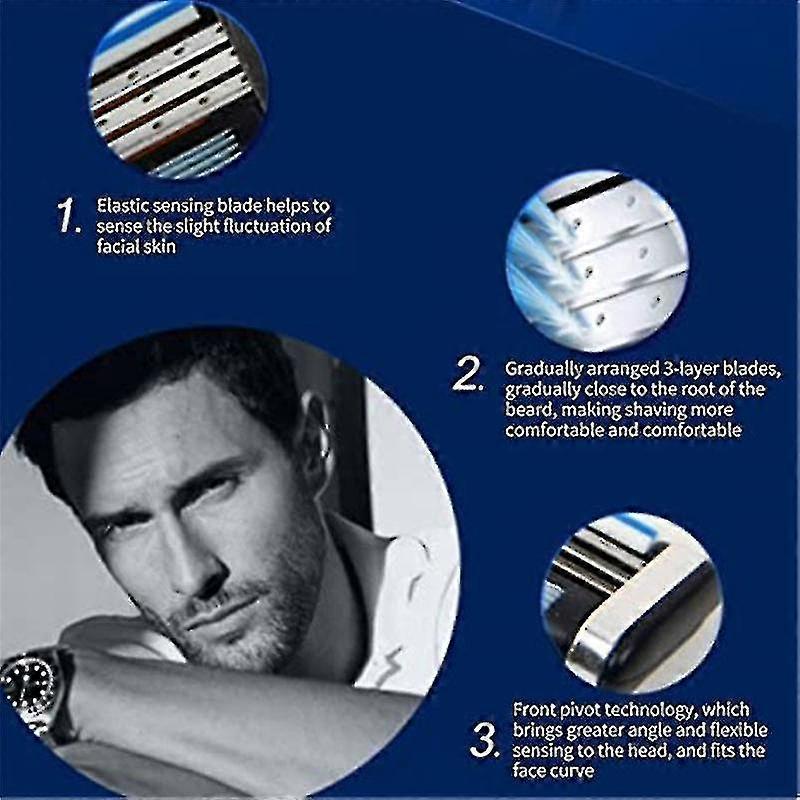 1. Elastic sensing blade helps to sense the slight fluctuation of facial skin

2. Gradually arranged 3-layer blades, gradually close to the root of the beard, making shaving more comfortable and comfortable

3. Front pivot technology, which brings greater angle and flexible sensing to the head, and fits the face curve