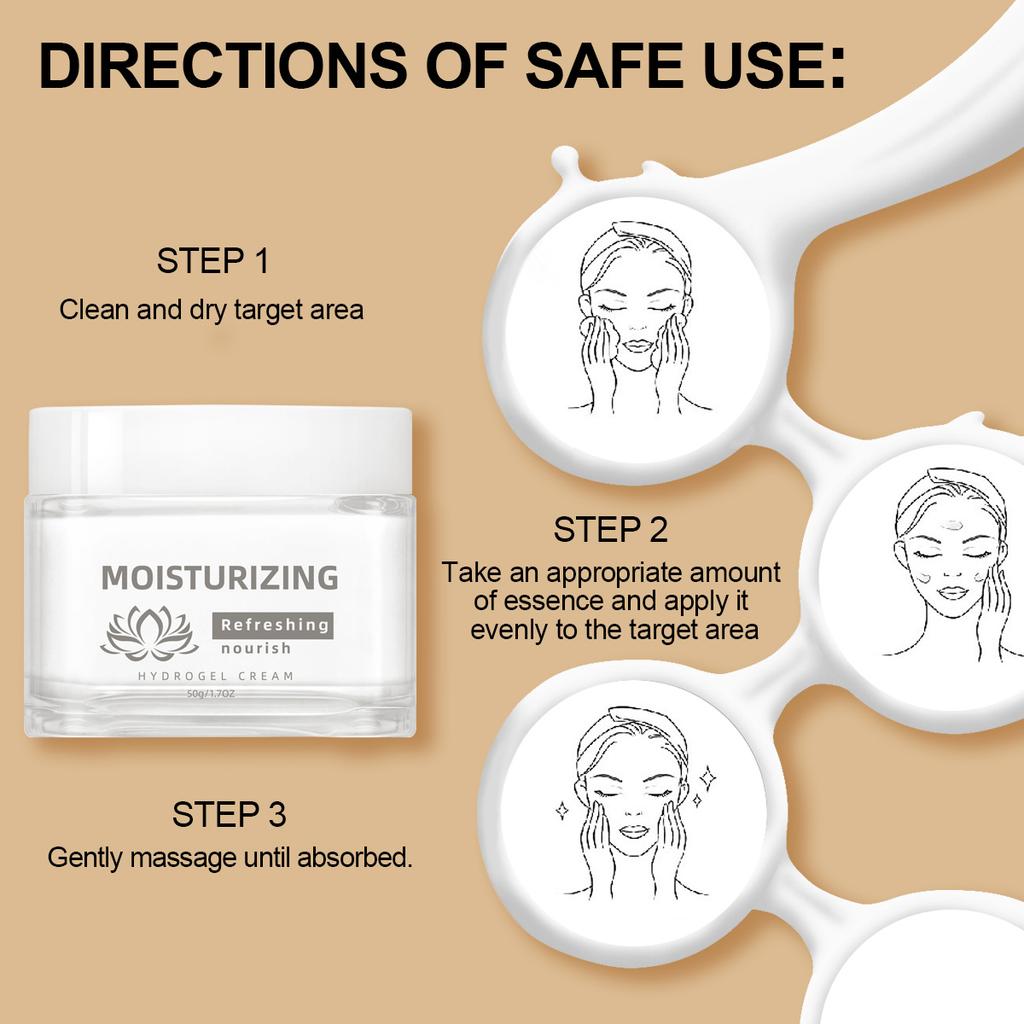 DIRECTIONS OF SAFE USE:

STEP 1
Clean and dry target area

MOISTURIZING
Refreshing
nourish
HYDROGEL CREAM
50g/1.7OZ

STEP 2
Take an appropriate amount of essence and apply it evenly to the target area

STEP 3
Gently massage until absorbed.